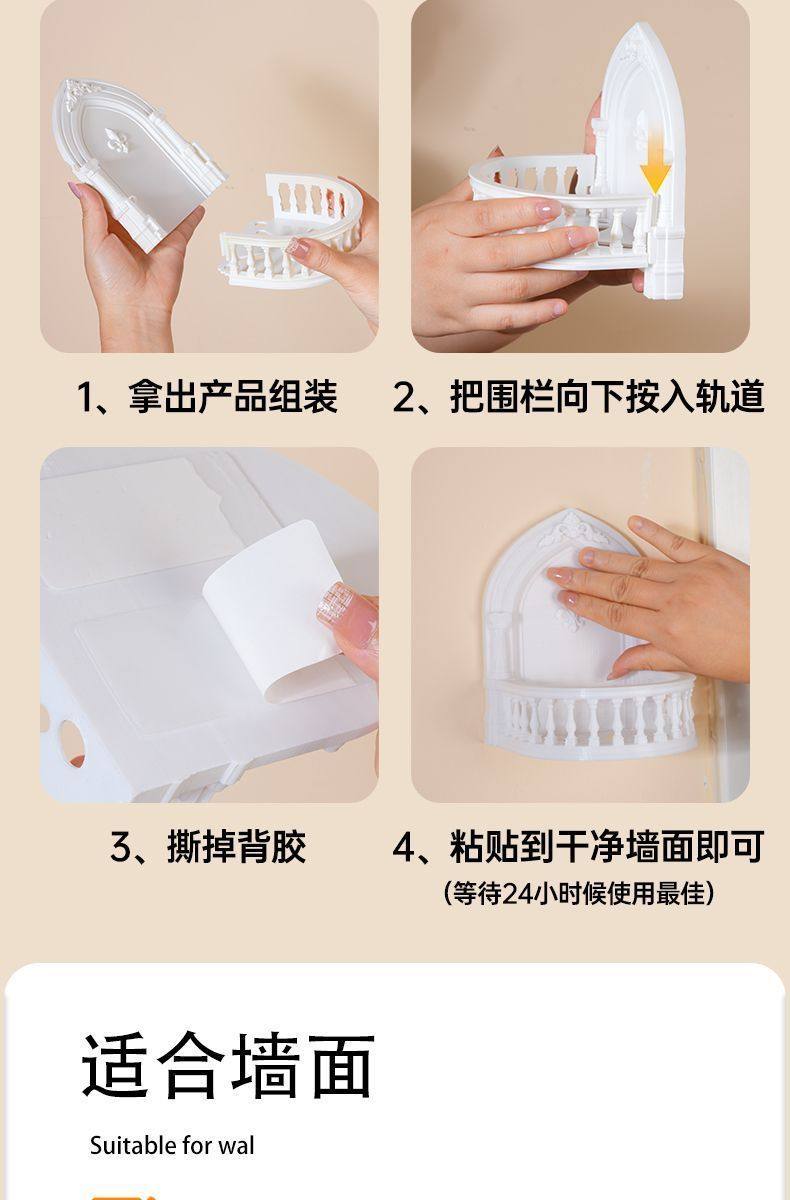 1、拿出产品组装

2、把围栏向下按入轨道

3、撕掉背胶

4、粘贴到干净墙面即可
（等待24小时候使用最佳）

适合墙面

Suitable for wal