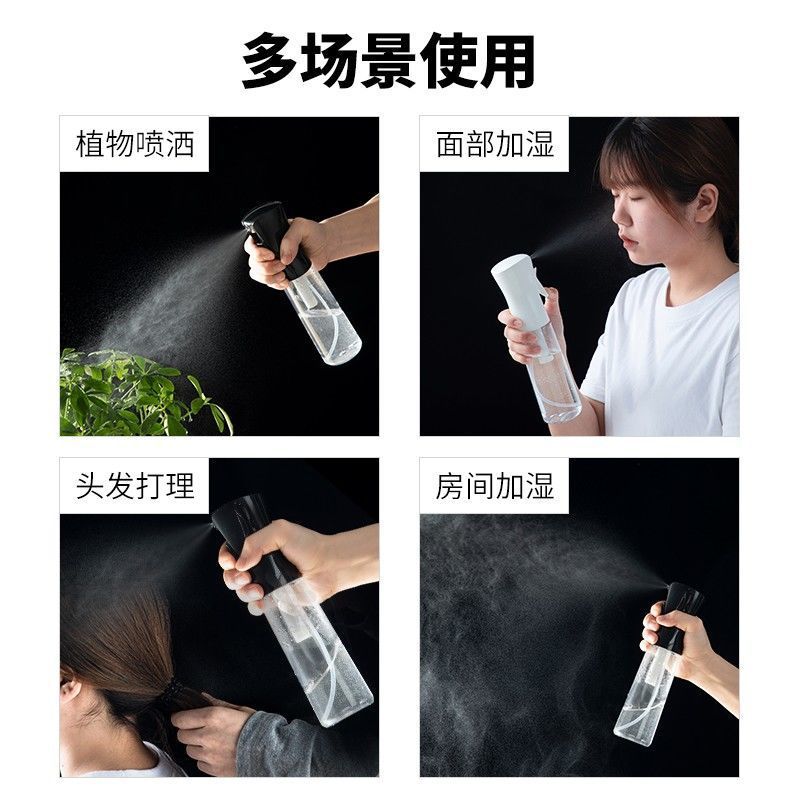 多场景使用

植物喷洒

面部加湿

头发打理

房间加湿