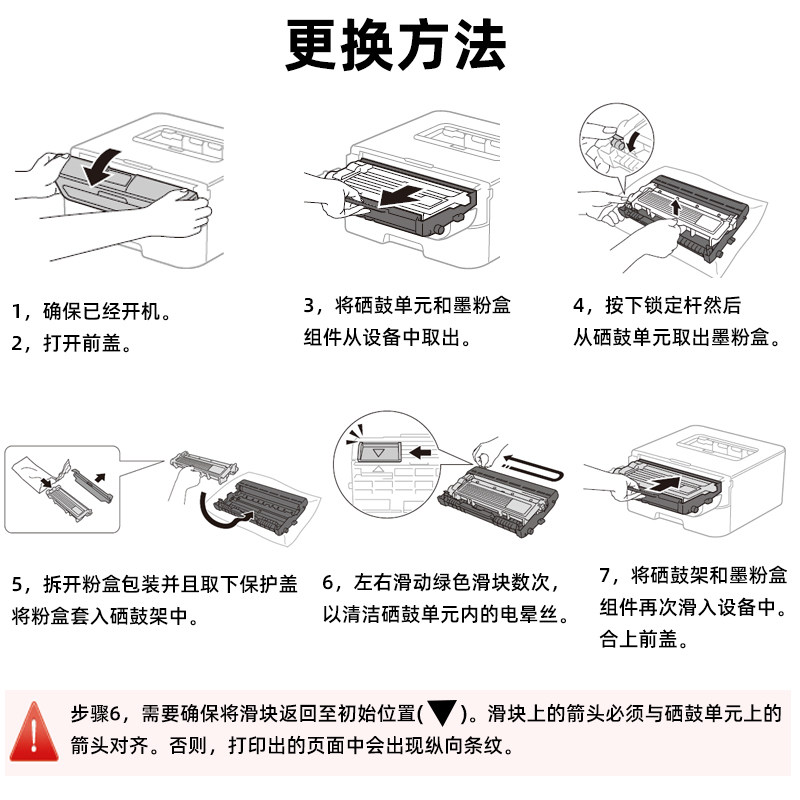 更换方法

1，确保已经开机。
2，打开前盖。

3，将硒鼓单元和墨粉盒组件从设备中取出。

4，按下锁定杆然后从硒鼓单元取出墨粉盒。

5，拆开粉盒包装并且取下保护盖将粉盒套入硒鼓架中。

6，左右滑动绿色滑块数次，以清洁硒鼓单元内的电晕丝。

7，将硒鼓架和墨粉盒组件再次滑入设备中。合上前盖。

步骤6，需要确保将滑块返回至初始位置(▼)。滑块上的箭头必须与硒鼓单元上的箭头对齐。否则，打印出的页面中会出现纵向条纹。