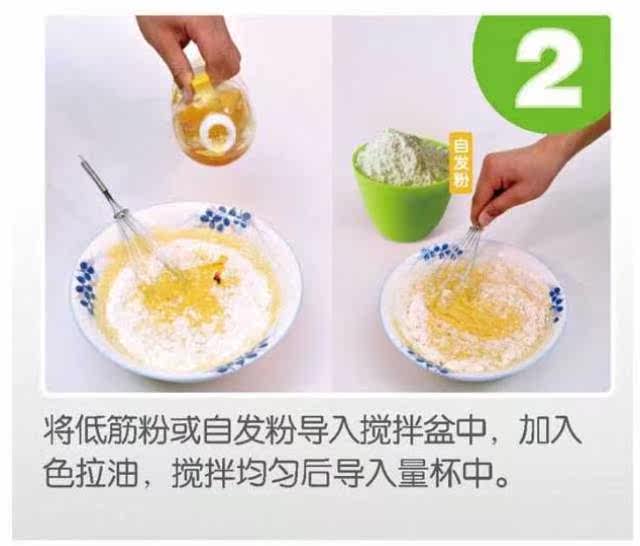 2

自发粉

将低筋粉或自发粉导入搅拌盆中，加入色拉油，搅拌均匀后导入量杯中。