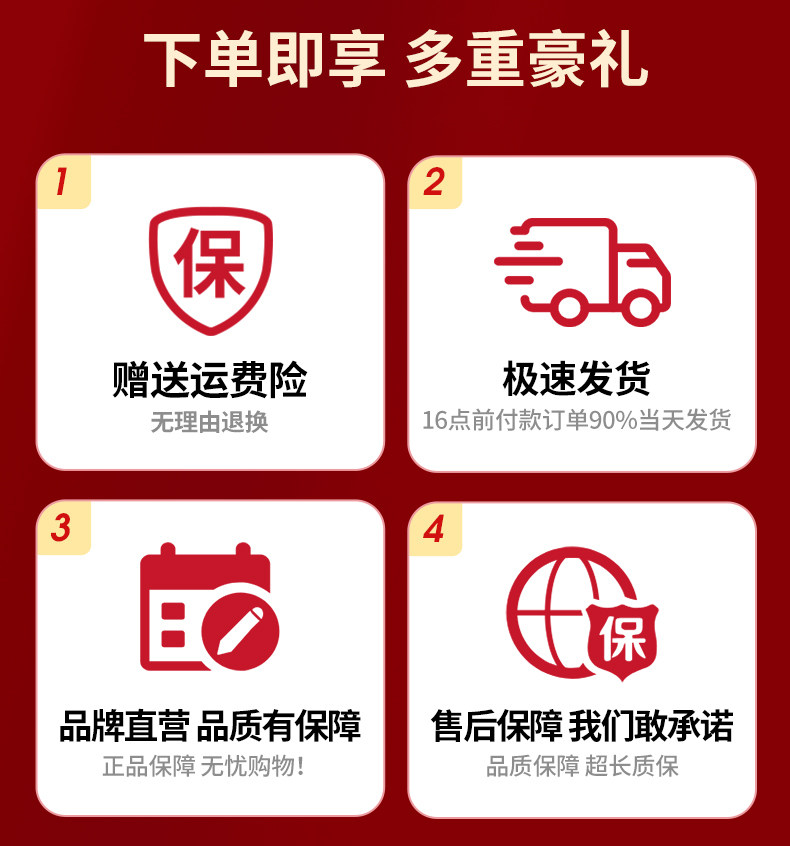 下单即享 多重豪礼

1

保

赠送运费险

无理由退换

2

极速发货

16点前付款订单90%当天发货

3

品牌直营 品质有保障

正品保障 无忧购物!

4

保

售后保障 我们敢承诺

品质保障 超长质保