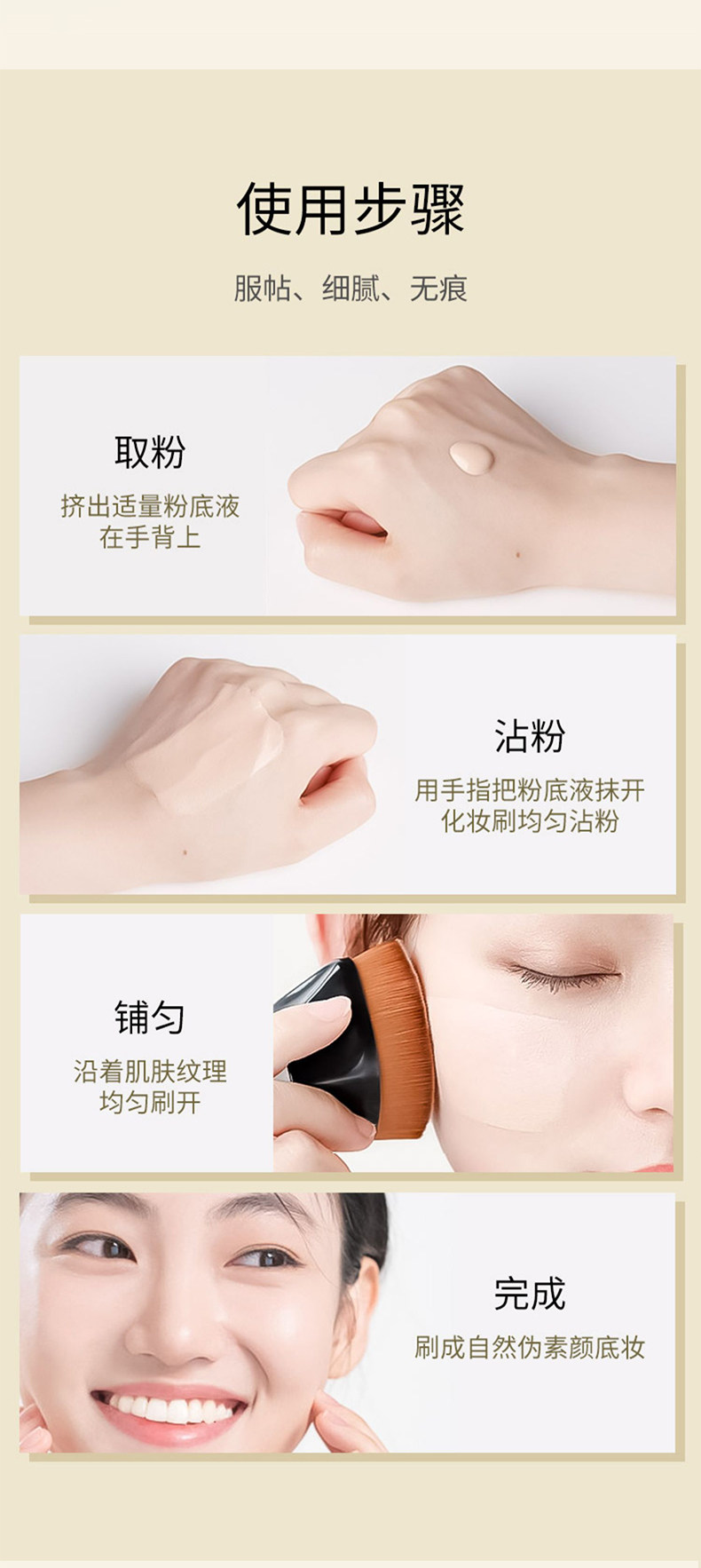 使用步骤

服帖、细腻、无痕

取粉

挤出适量粉底液在手背上

沾粉

用手指把粉底液抹开化妆刷均匀沾粉

铺匀

沿着肌肤纹理均匀刷开

完成

刷成自然伪素颜底妆