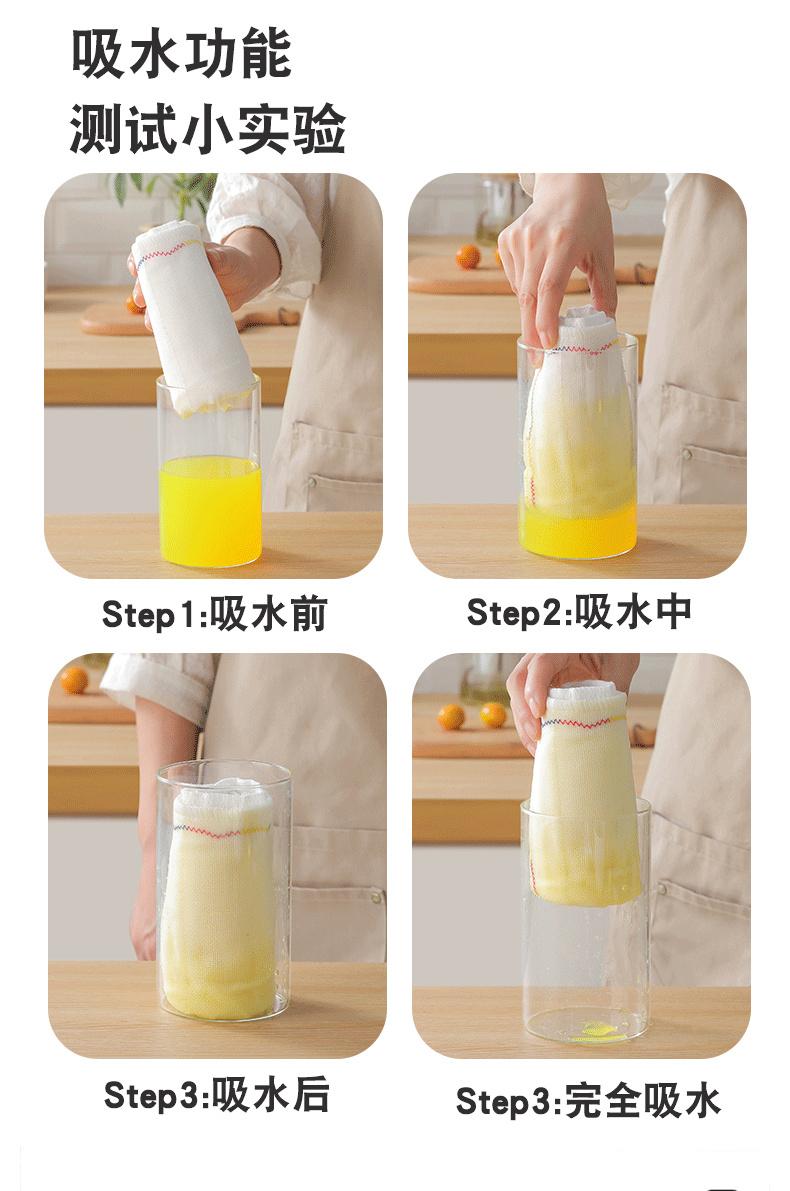 吸水功能
测试小实验

Step1:吸水前

Step2:吸水中

Step3:吸水后

Step3:完全吸水