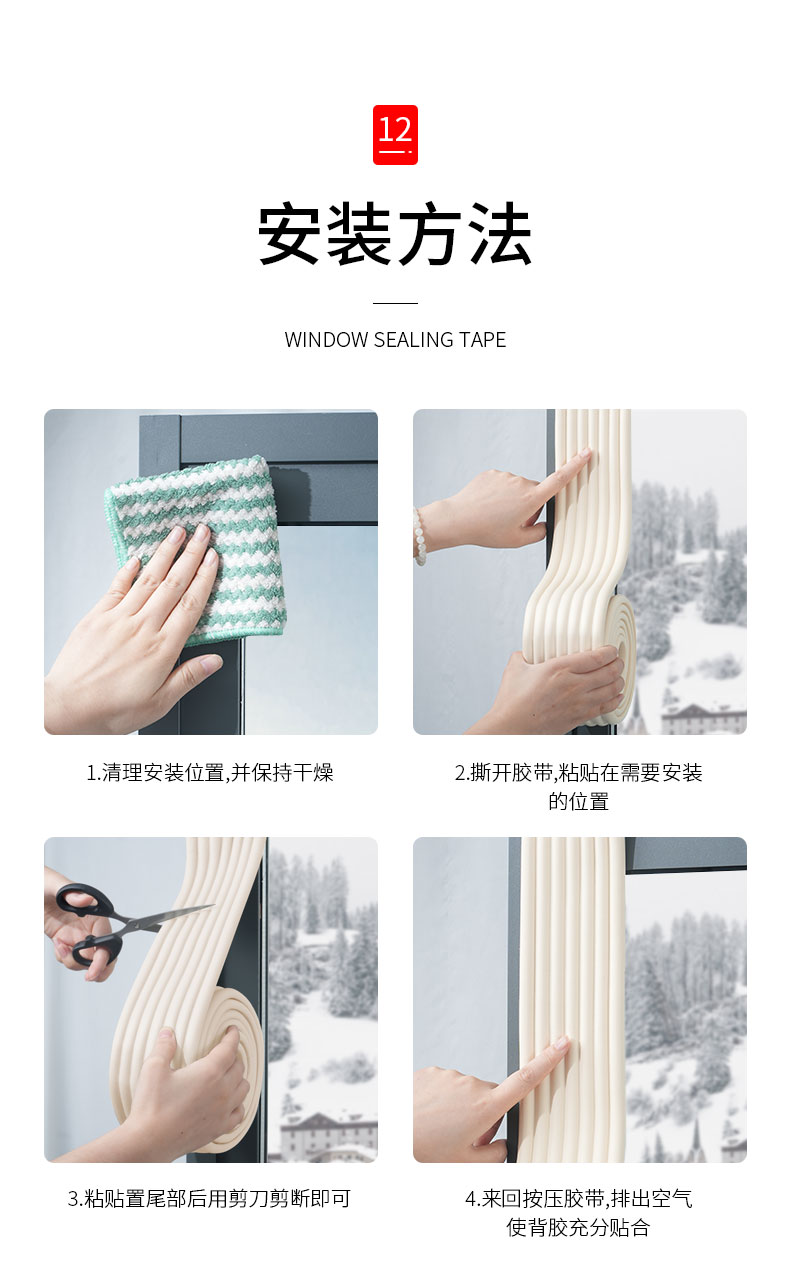 12

安装方法

WINDOW SEALING TAPE

1.清理安装位置,并保持干燥

2.撕开胶带,粘贴在需要安装的位置

3.粘贴置尾部后用剪刀剪断即可

4.来回按压胶带,排出空气使背胶充分贴合