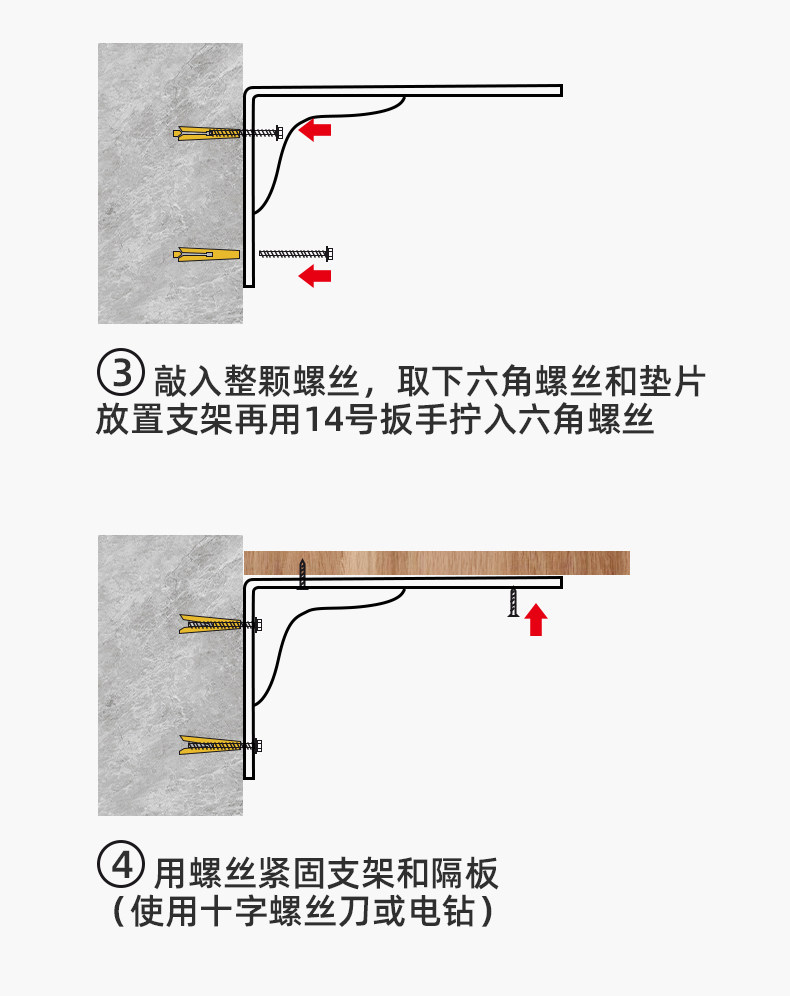 ③ 敲入整颗螺丝，取下六角螺丝和垫片
放置支架再用14号扳手拧入六角螺丝

④ 用螺丝紧固支架和隔板
（使用十字螺丝刀或电钻）