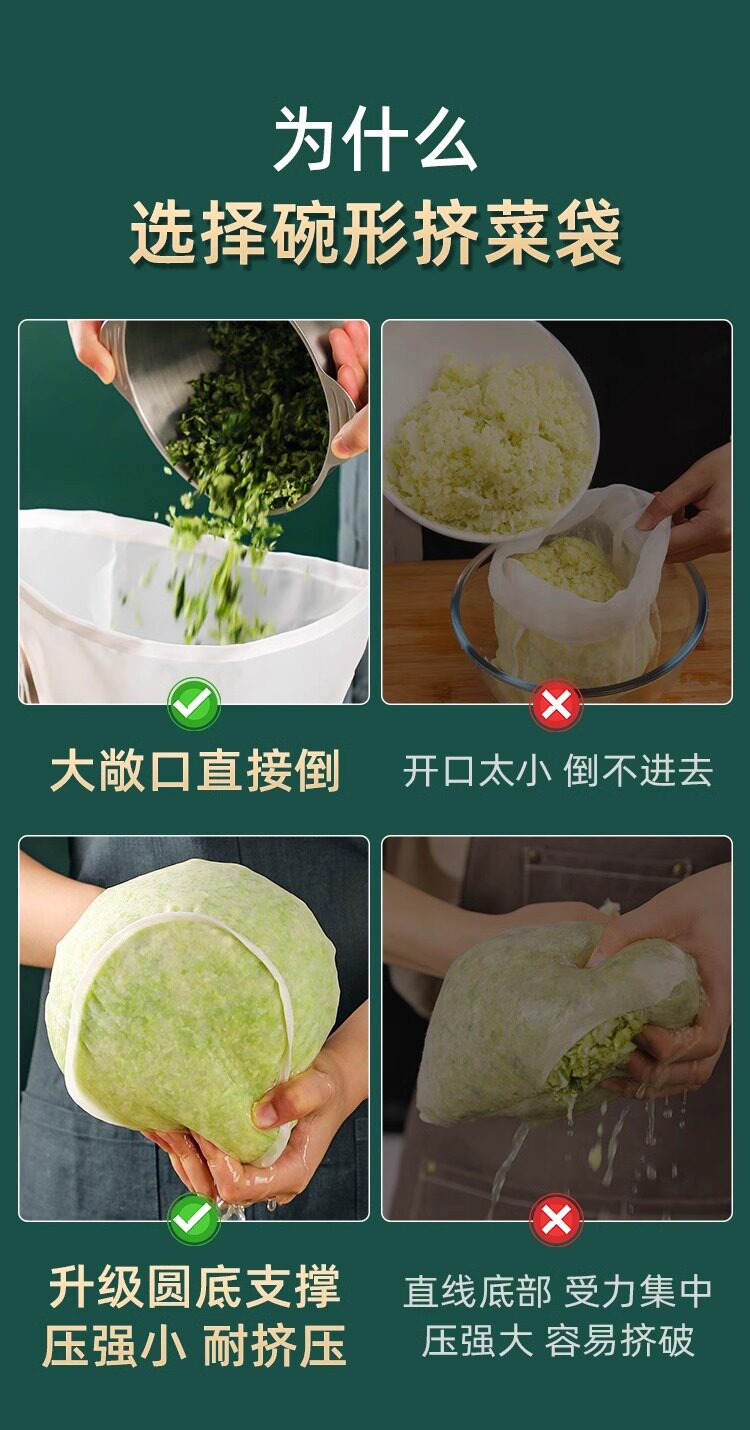 为什么
选择碗形挤菜袋

大敞口直接倒

开口太小 倒不进去

升级圆底支撑
压强小 耐挤压

直线底部 受力集中
压强大 容易挤破