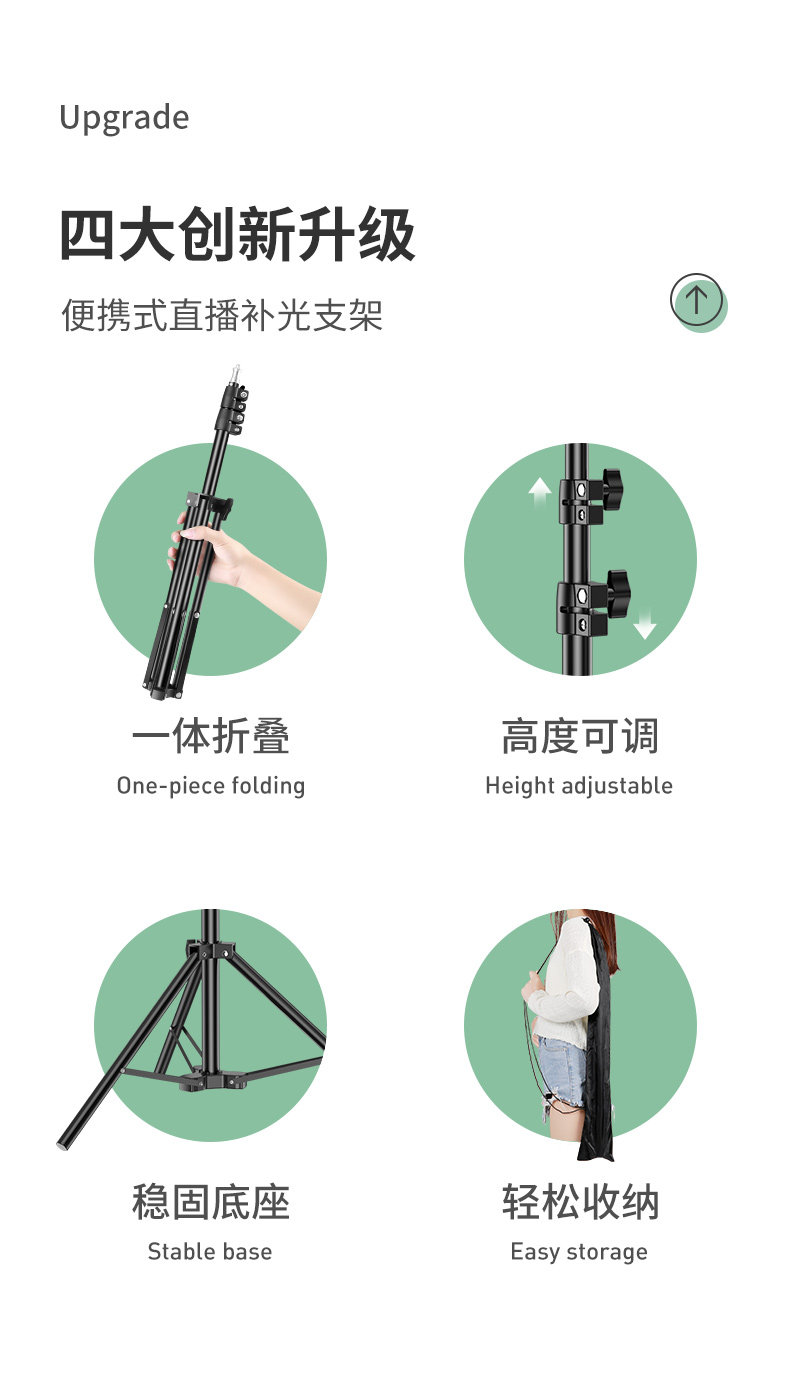 Upgrade

四大创新升级

便携式直播补光支架

一体折叠
One-piece folding

高度可调
Height adjustable

稳固底座
Stable base

轻松收纳
Easy storage