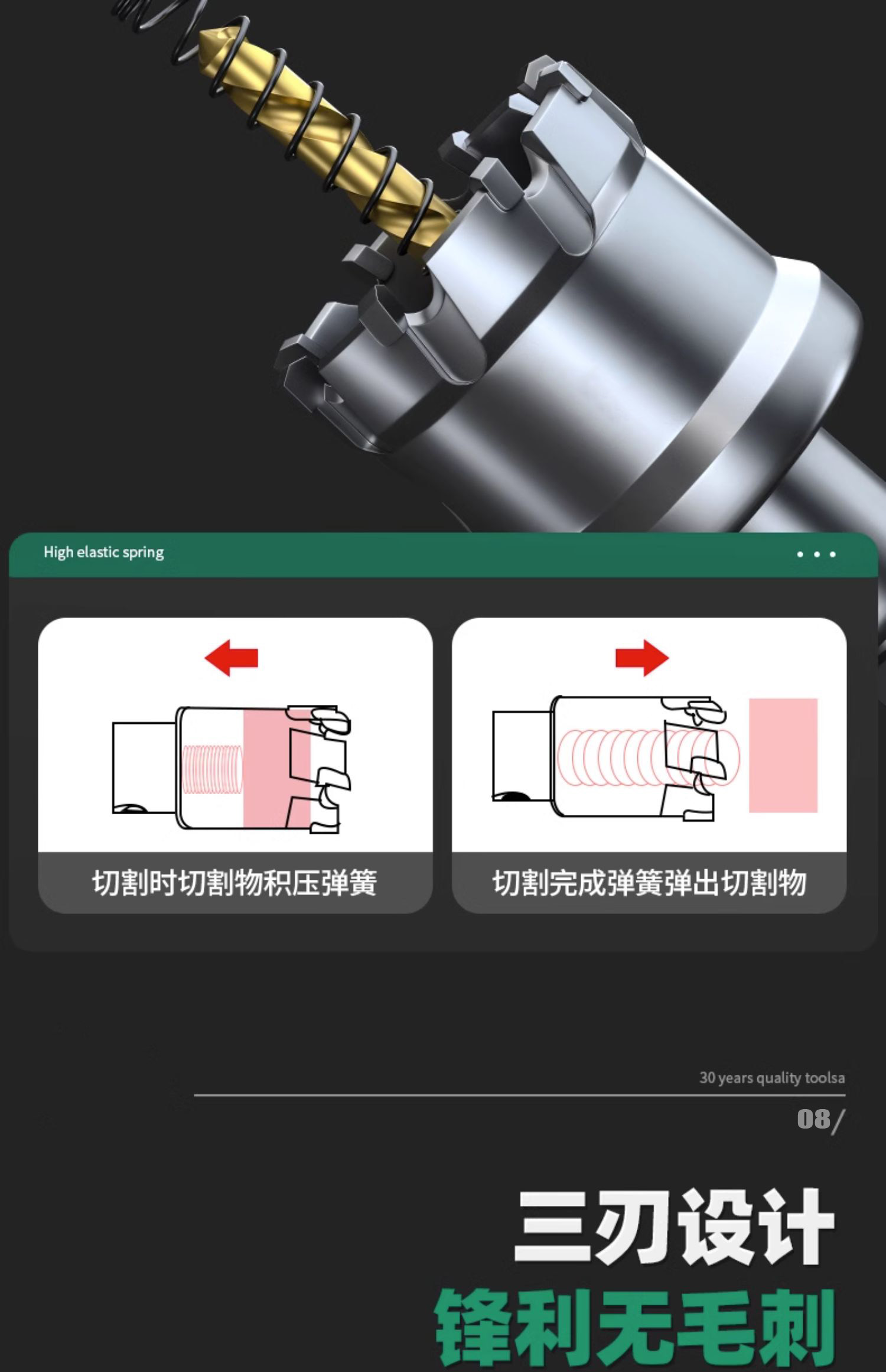 High elastic spring

切割时切割物积压弹簧

切割完成弹簧弹出切割物

30 years quality toolsa

08/

三刃设计

锋利无毛刺