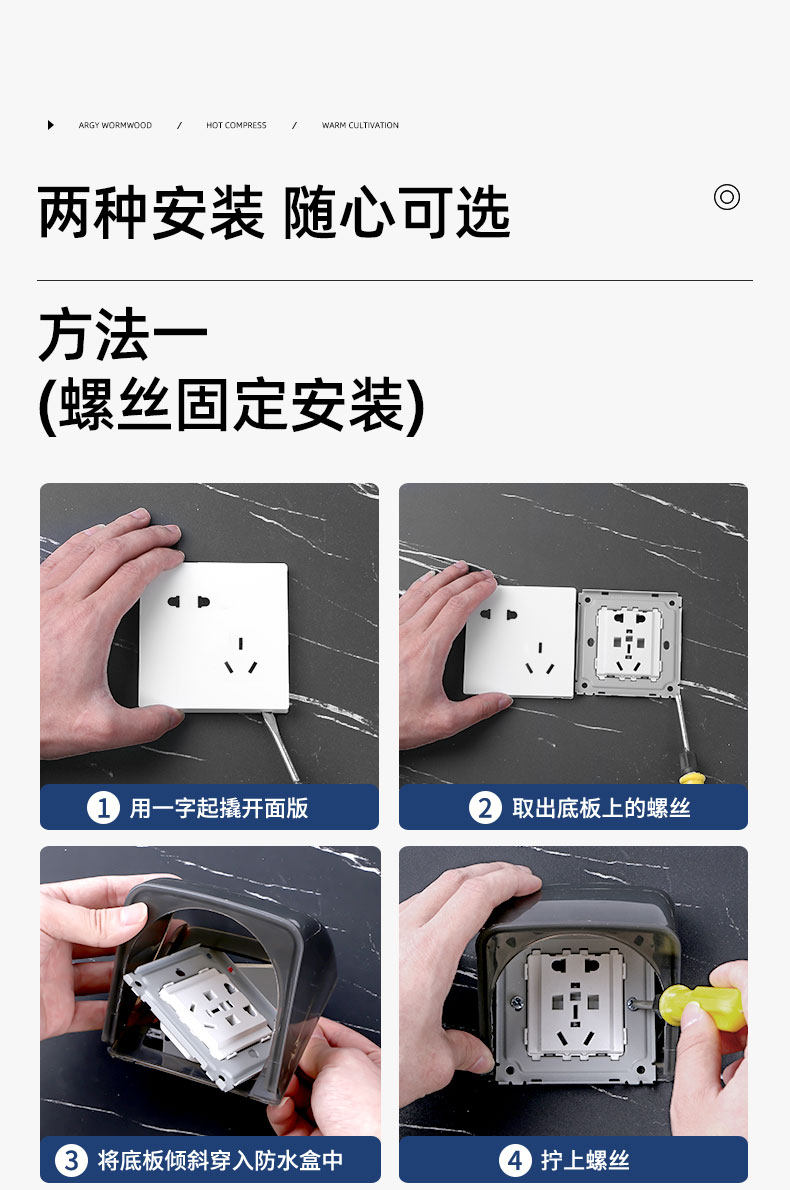 ARGY WORMWOOD / HOT COMPRESS / WARM CULTIVATION

两种安装 随心可选

方法一
(螺丝固定安装)

1 用一字起撬开面版

2 取出底板上的螺丝

3 将底板倾斜穿入防水盒中

4 拧上螺丝