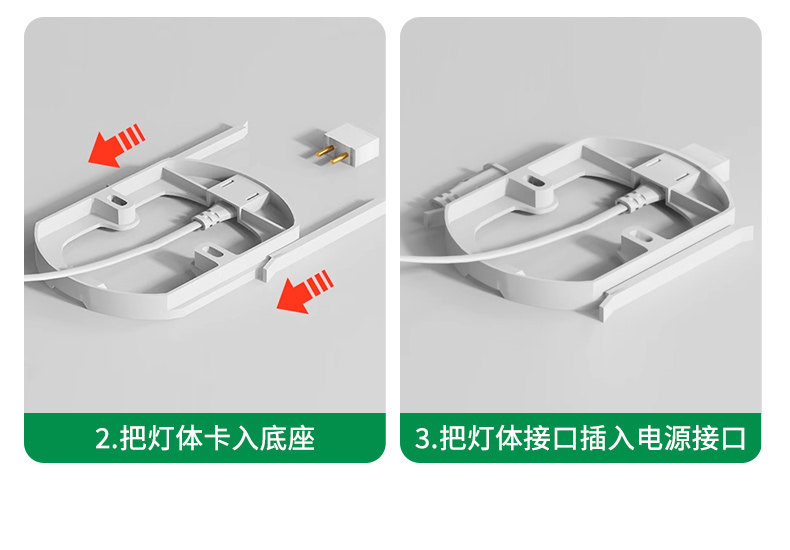 2.把灯体卡入底座

3.把灯体接口插入电源接口