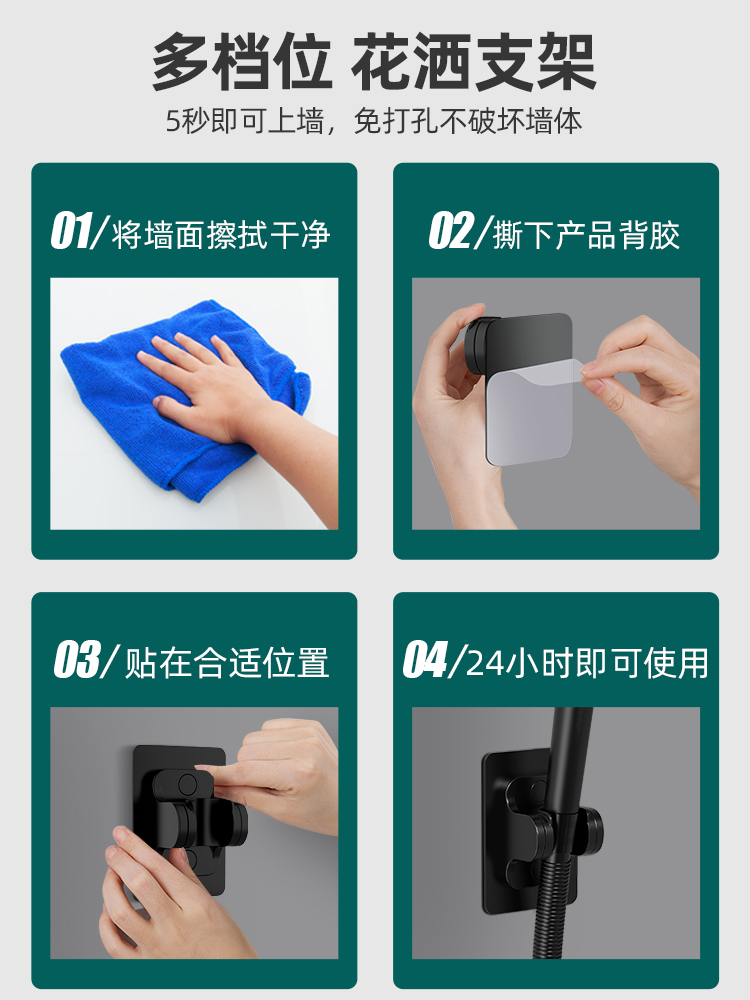 多档位 花洒支架

5秒即可上墙，免打孔不破坏墙体

01/将墙面擦拭干净

02/撕下产品背胶

03/贴在合适位置

04/24小时即可使用