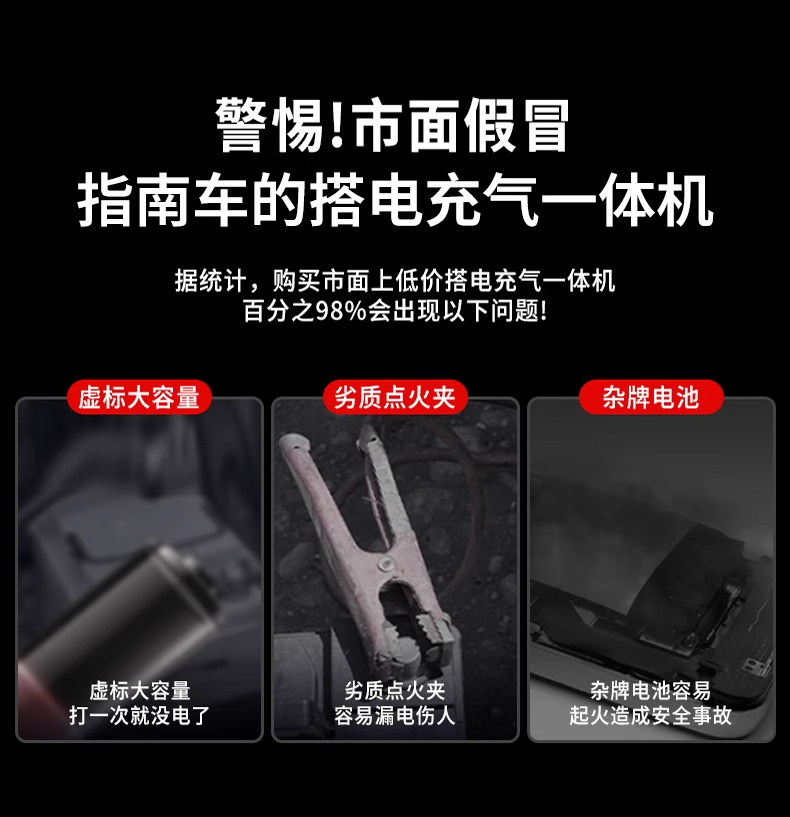 警惕!市面假冒
指南车的搭电充气一体机

据统计，购买市面上低价搭电充气一体机
百分之98%会出现以下问题!

虚标大容量

虚标大容量
打一次就没电了

劣质点火夹

劣质点火夹
容易漏电伤人

杂牌电池

杂牌电池容易
起火造成安全事故