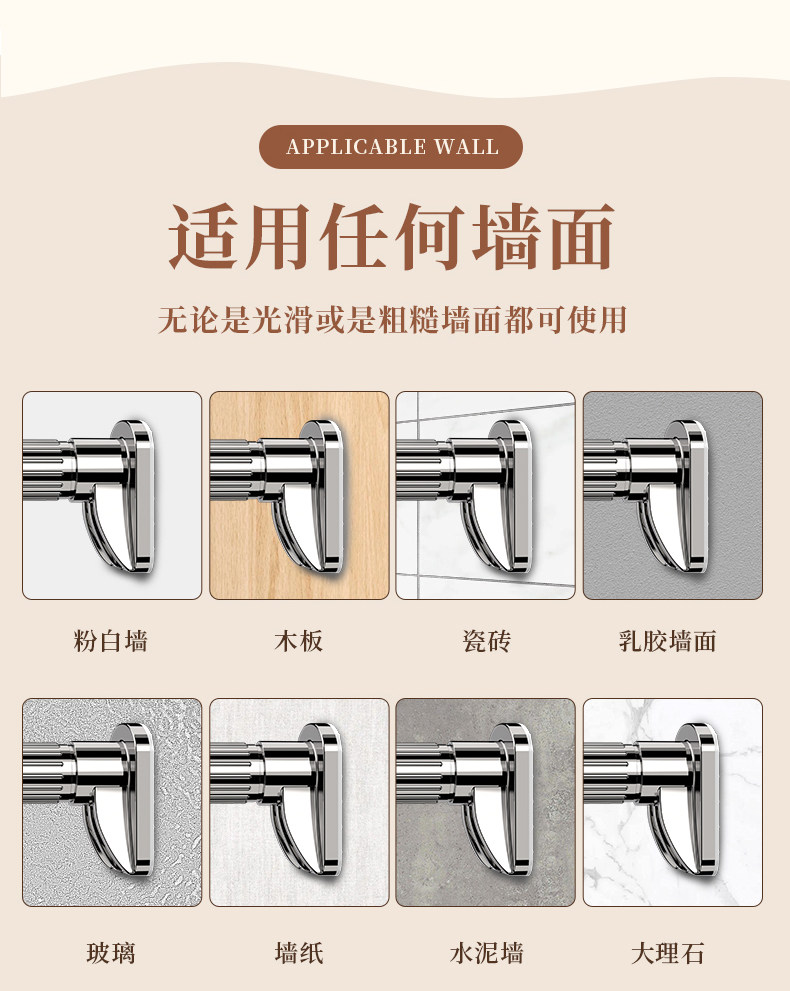 APPLICABLE WALL

适用任何墙面

无论是光滑或是粗糙墙面都可使用

粉白墙

木板

瓷砖

乳胶墙面

玻璃

墙纸

水泥墙

大理石