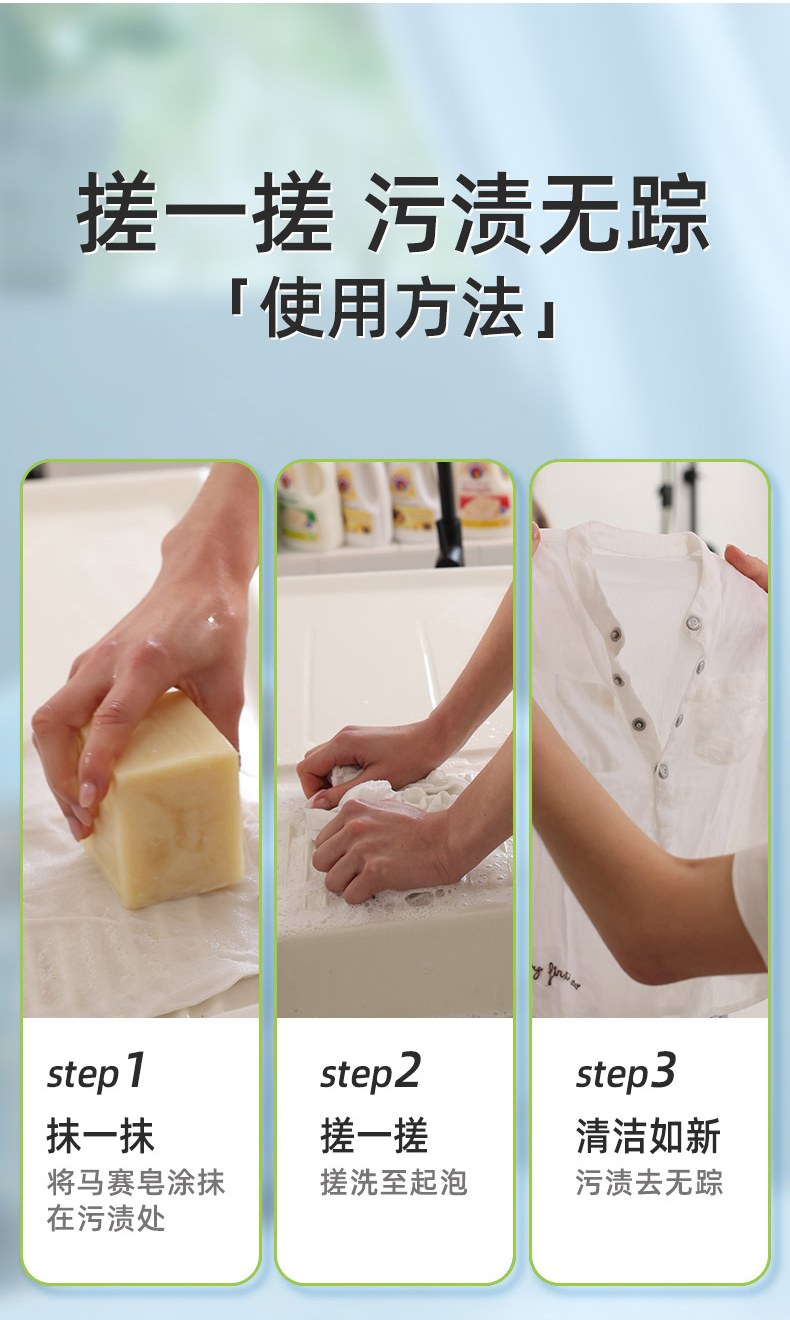 搓一搓 污渍无踪
「使用方法」

step1
抹一抹
将马赛皂涂抹在污渍处

step2
搓一搓
搓洗至起泡

step3
清洁如新
污渍去无踪