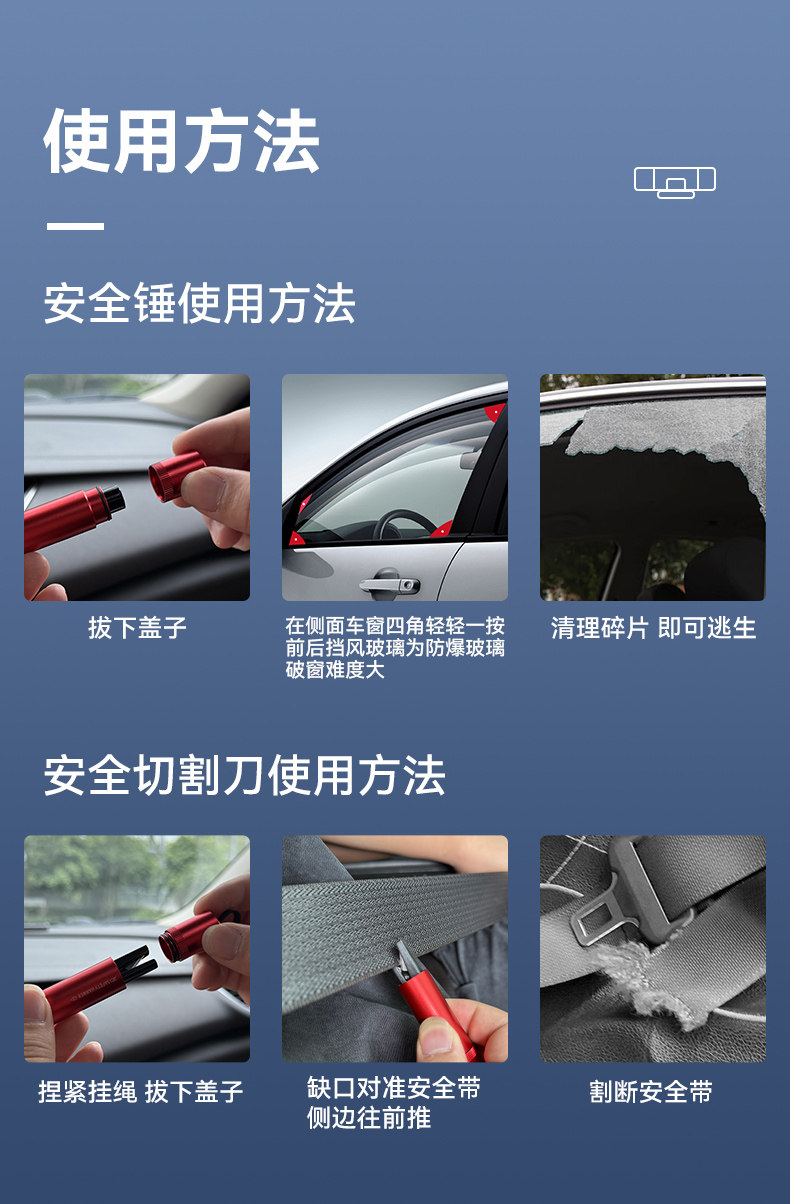 使用方法

安全锤使用方法

拔下盖子

在侧面车窗四角轻轻一按
前后挡风玻璃为防爆玻璃
破窗难度大

清理碎片 即可逃生

安全切割刀使用方法

捏紧挂绳 拔下盖子

缺口对准安全带
侧边往前推

割断安全带