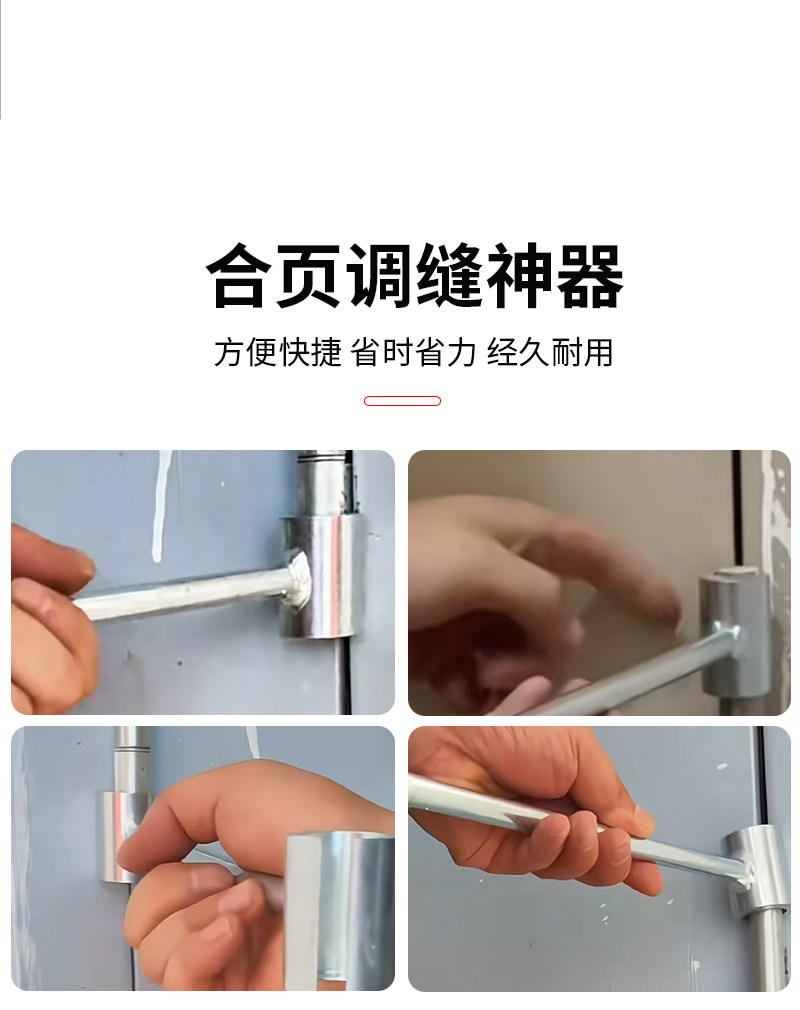 合页调缝神器

方便快捷 省时省力 经久耐用