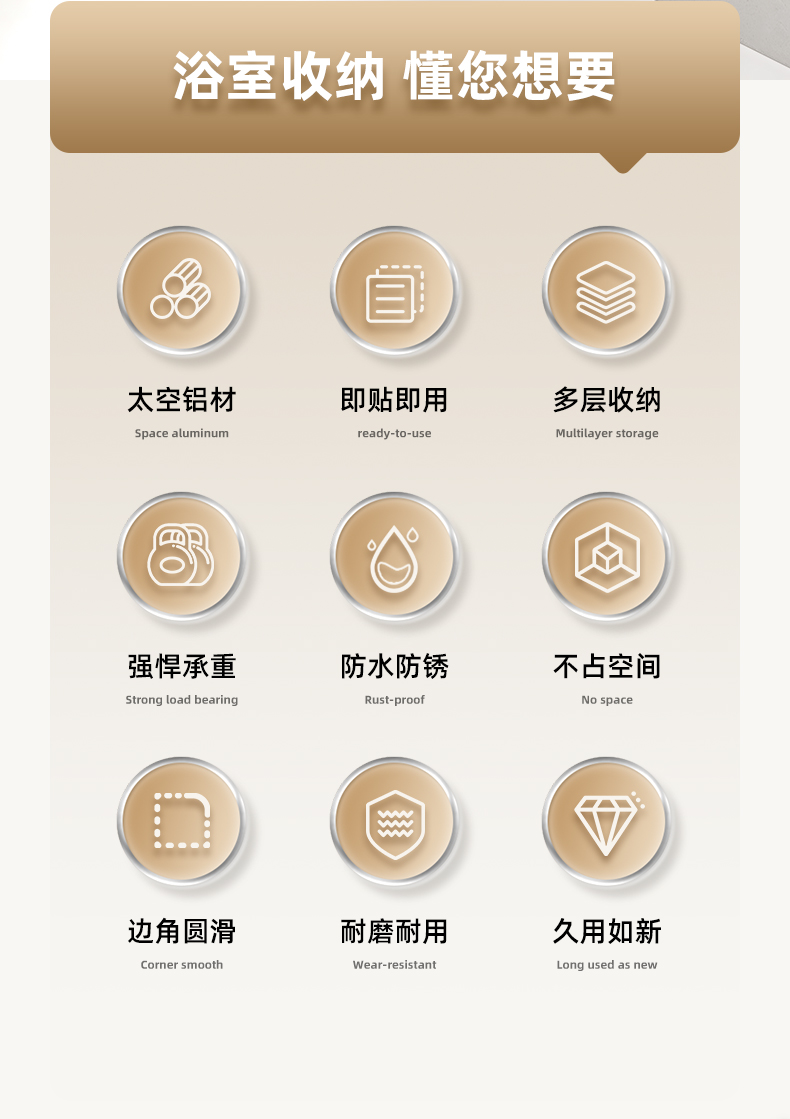 浴室收纳 懂您想要

太空铝材
Space aluminum

即贴即用
ready-to-use

多层收纳
Multilayer storage

强悍承重
Strong load bearing

防水防锈
Rust-proof

不占空间
No space

边角圆滑
Corner smooth

耐磨耐用
Wear-resistant

久用如新
Long used as new