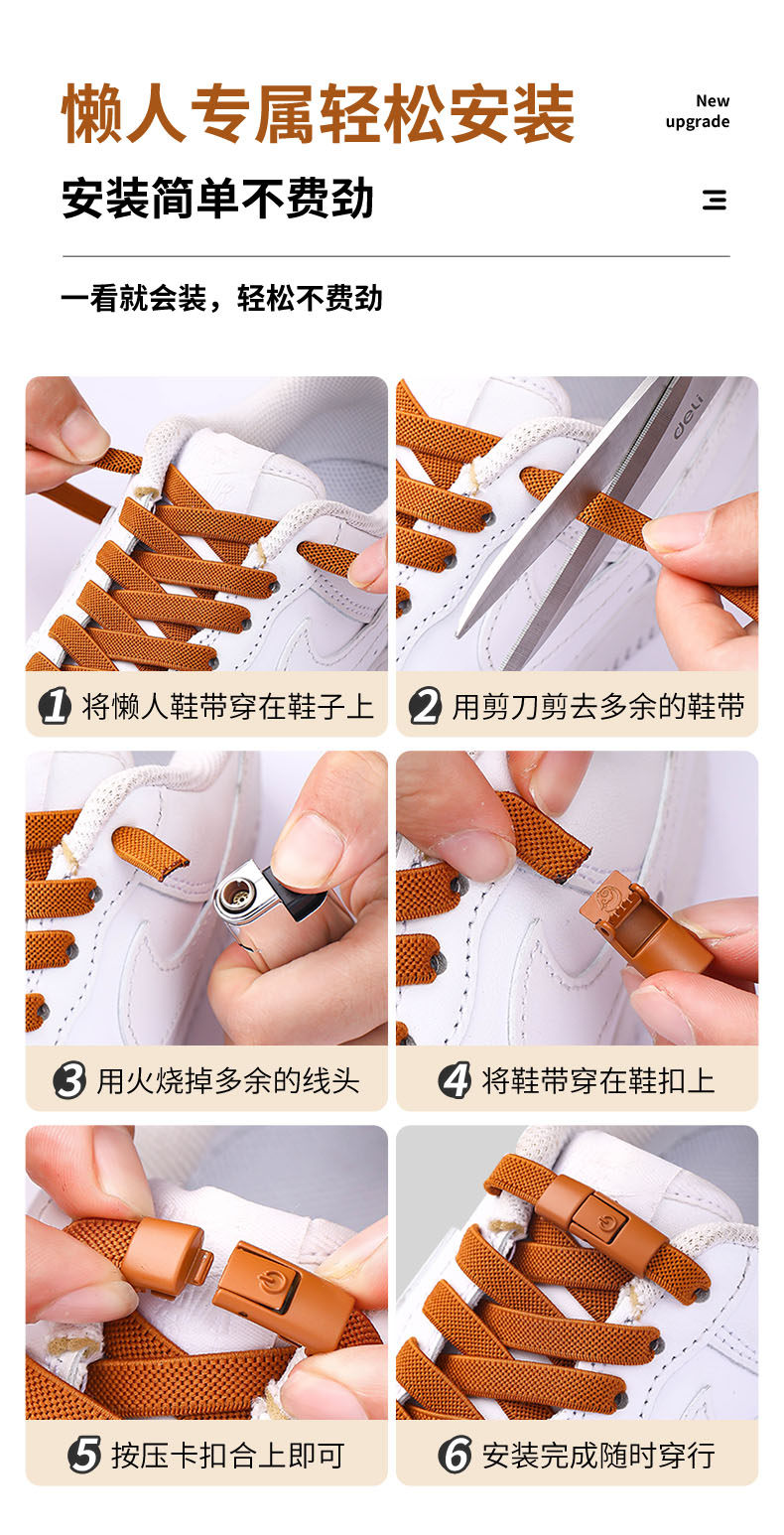 懒人专属轻松安装

New upgrade

安装简单不费劲

一看就会装，轻松不费劲

deli

1 将懒人鞋带穿在鞋子上

2 用剪刀剪去多余的鞋带

3 用火烧掉多余的线头

4 将鞋带穿在鞋扣上

5 按压卡扣合上即可

6 安装完成随时穿行