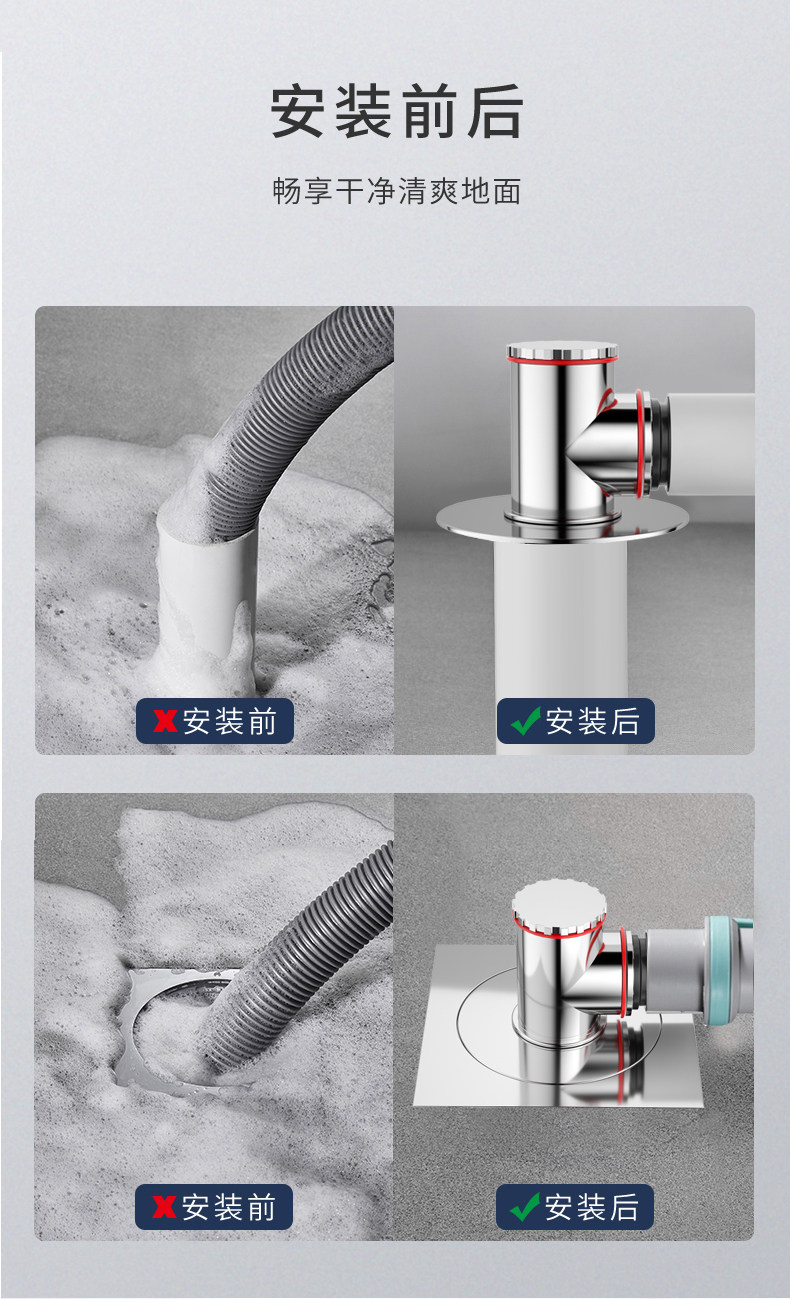 安装前后

畅享干净清爽地面

安装前

安装后

安装前

安装后