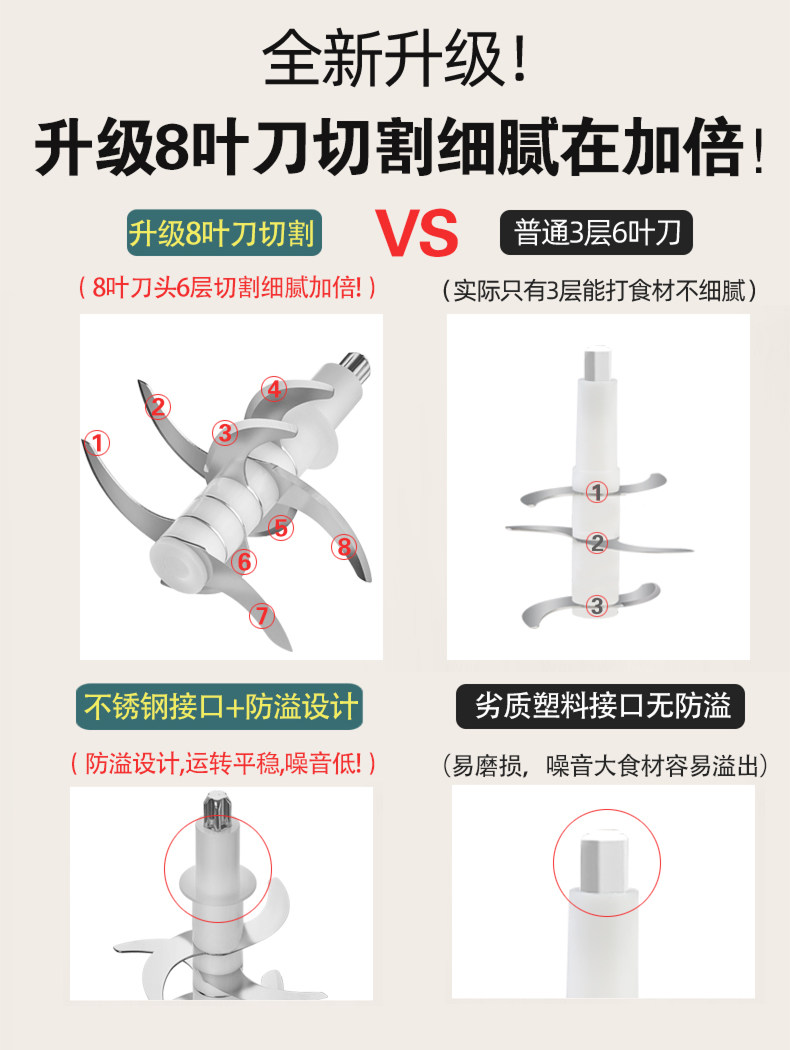 全新升级！

升级8叶刀切割细腻在加倍！

升级8叶刀切割

VS

普通3层6叶刀

（8叶刀头6层切割细腻加倍!）

（实际只有3层能打食材不细腻）

①
②
③
④
⑤
⑥
⑦
⑧

①
②
③

不锈钢接口+防溢设计

劣质塑料接口无防溢

（防溢设计,运转平稳,噪音低!）

（易磨损，噪音大食材容易溢出）