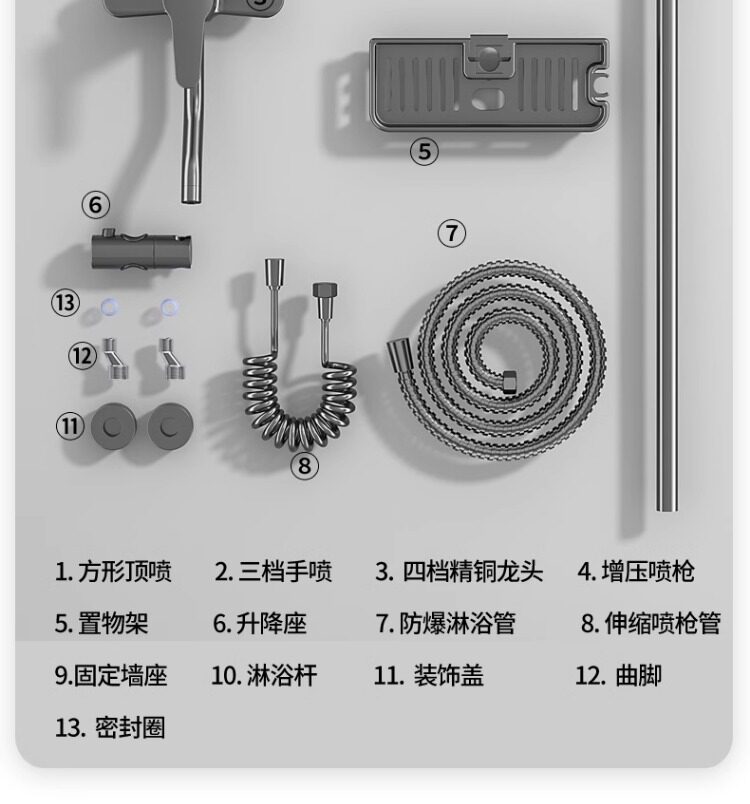 ⑤

⑥

⑦

⑬

⑫

⑪

⑧

1. 方形顶喷　2. 三档手喷　3. 四档精铜龙头　4. 增压喷枪

5. 置物架　6. 升降座　7. 防爆淋浴管　8. 伸缩喷枪管

9.固定墙座　10. 淋浴杆　11. 装饰盖　12. 曲脚

13. 密封圈