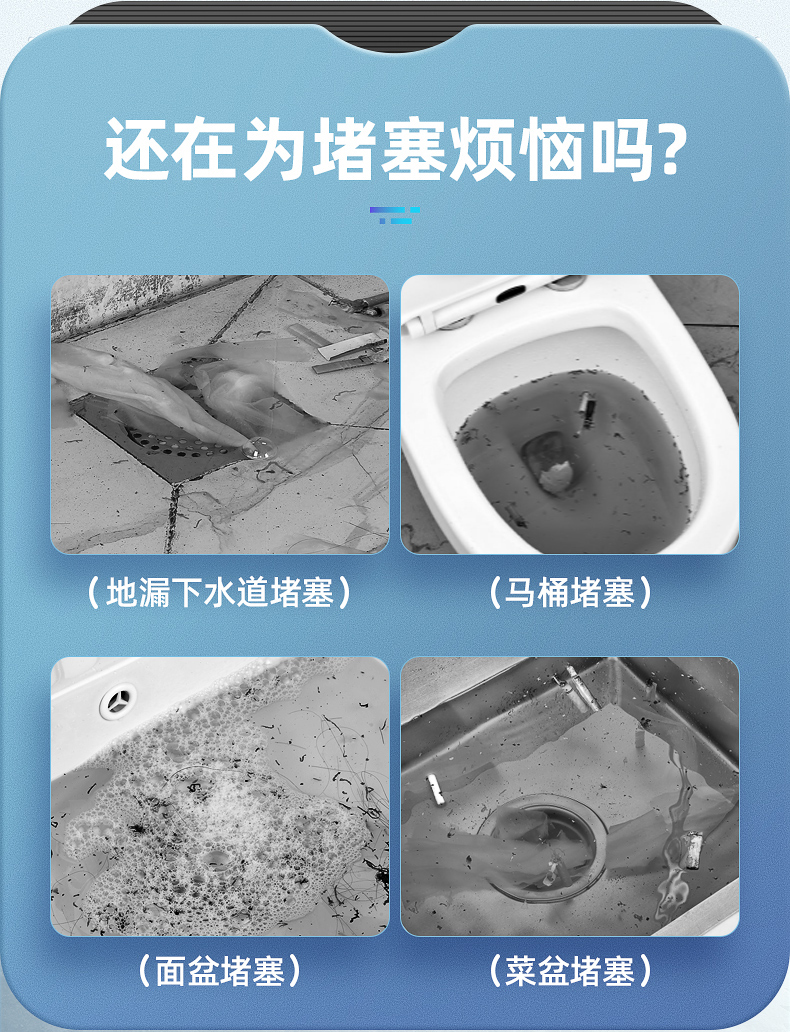 还在为堵塞烦恼吗?

（地漏下水道堵塞）

（马桶堵塞）

（面盆堵塞）

（菜盆堵塞）