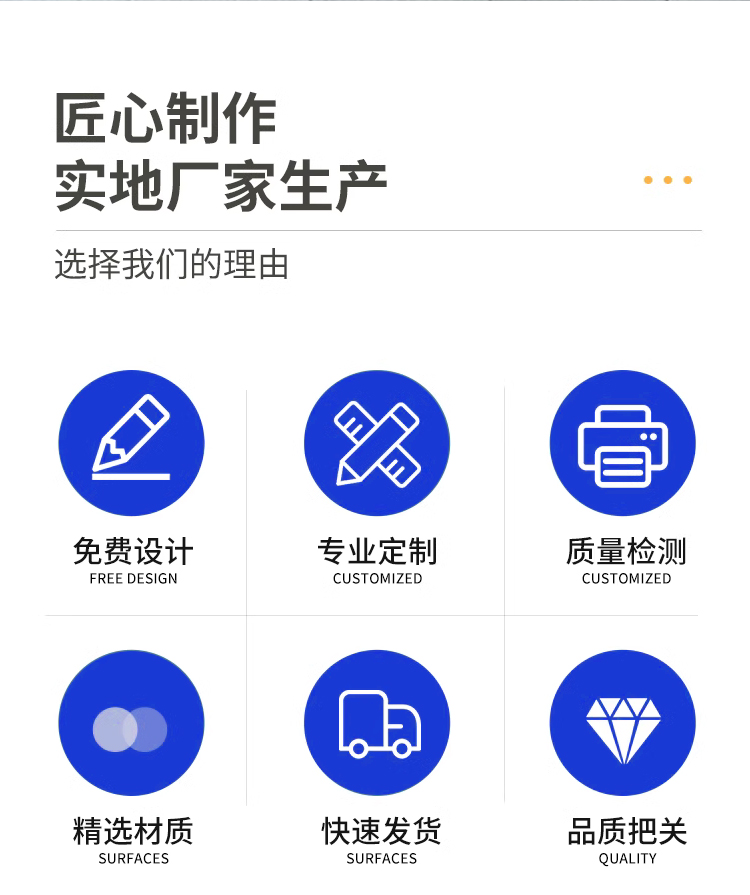 匠心制作
实地厂家生产

选择我们的理由

免费设计
FREE DESIGN

专业定制
CUSTOMIZED

质量检测
CUSTOMIZED

精选材质
SURFACES

快速发货
SURFACES

品质把关
QUALITY