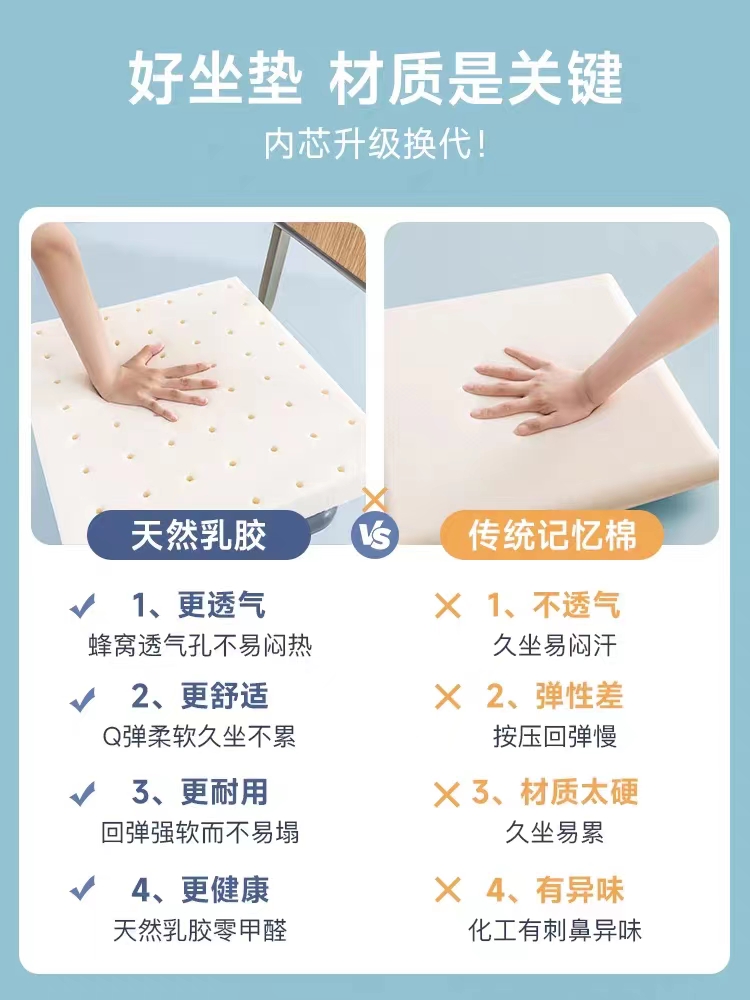 好坐垫 材质是关键

内芯升级换代！

天然乳胶

VS

传统记忆棉

✓ 1、更透气
蜂窝透气孔不易闷热

✓ 2、更舒适
Q弹柔软久坐不累

✓ 3、更耐用
回弹强软而不易塌

✓ 4、更健康
天然乳胶零甲醛

✕ 1、不透气
久坐易闷汗

✕ 2、弹性差
按压回弹慢

✕ 3、材质太硬
久坐易累

✕ 4、有异味
化工有刺鼻异味