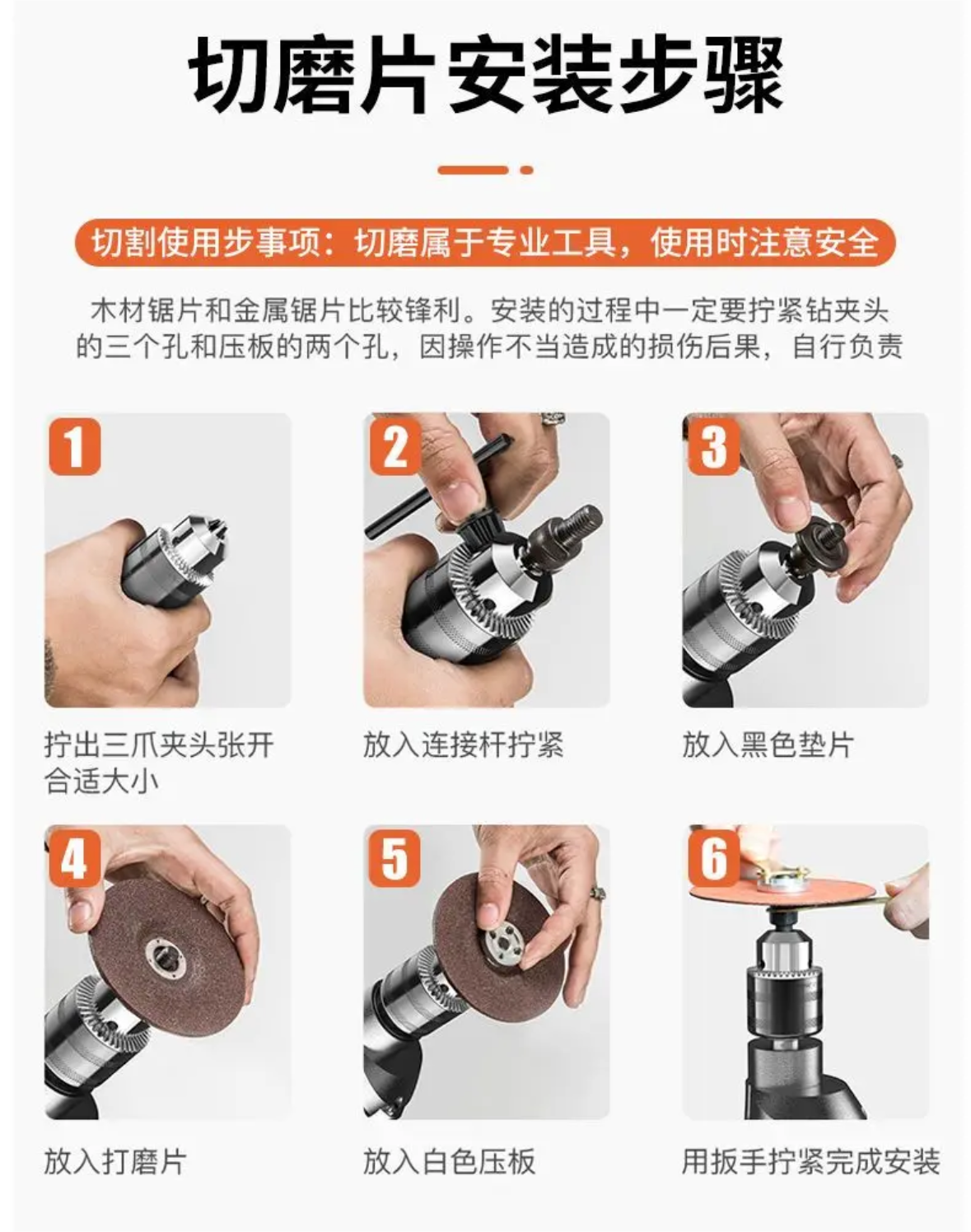 切磨片安装步骤

切割使用步事项：切磨属于专业工具，使用时注意安全

木材锯片和金属锯片比较锋利。安装的过程中一定要拧紧钻夹头的三个孔和压板的两个孔，因操作不当造成的损伤后果，自行负责

1
拧出三爪夹头张开合适大小

2
放入连接杆拧紧

3
放入黑色垫片

4
放入打磨片

5
放入白色压板

6
用扳手拧紧完成安装