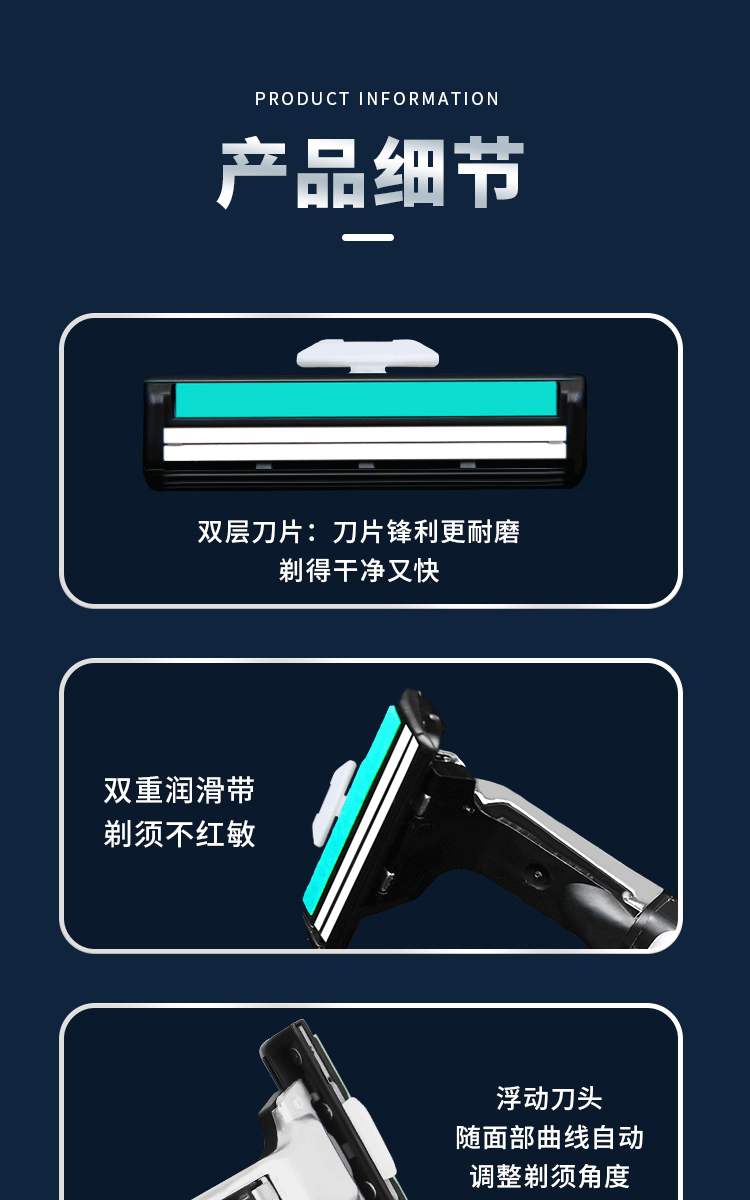 PRODUCT INFORMATION

产品细节

双层刀片：刀片锋利更耐磨
剃得干净又快

双重润滑带
剃须不红敏

浮动刀头
随面部曲线自动
调整剃须角度