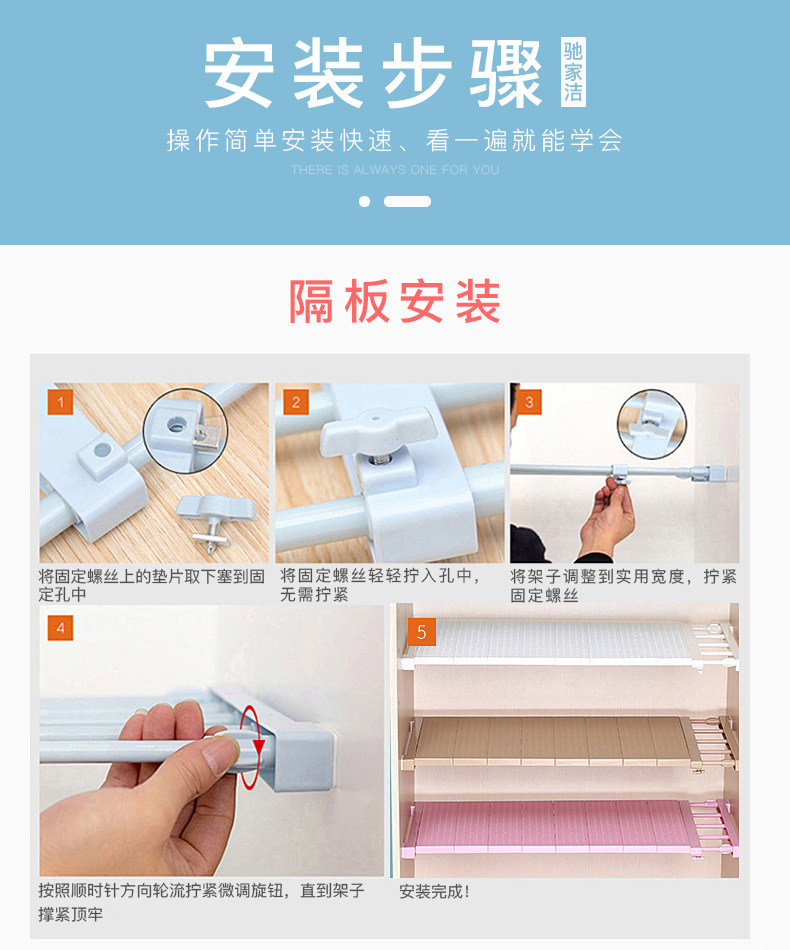 安装步骤 驰家洁

操作简单安装快速、看一遍就能学会

THERE IS ALWAYS ONE FOR YOU

隔板安装

1

将固定螺丝上的垫片取下塞到固定孔中

2

将固定螺丝轻轻拧入孔中，无需拧紧

3

将架子调整到实用宽度，拧紧固定螺丝

4

按照顺时针方向轮流拧紧微调旋钮，直到架子撑紧顶牢

5

安装完成！