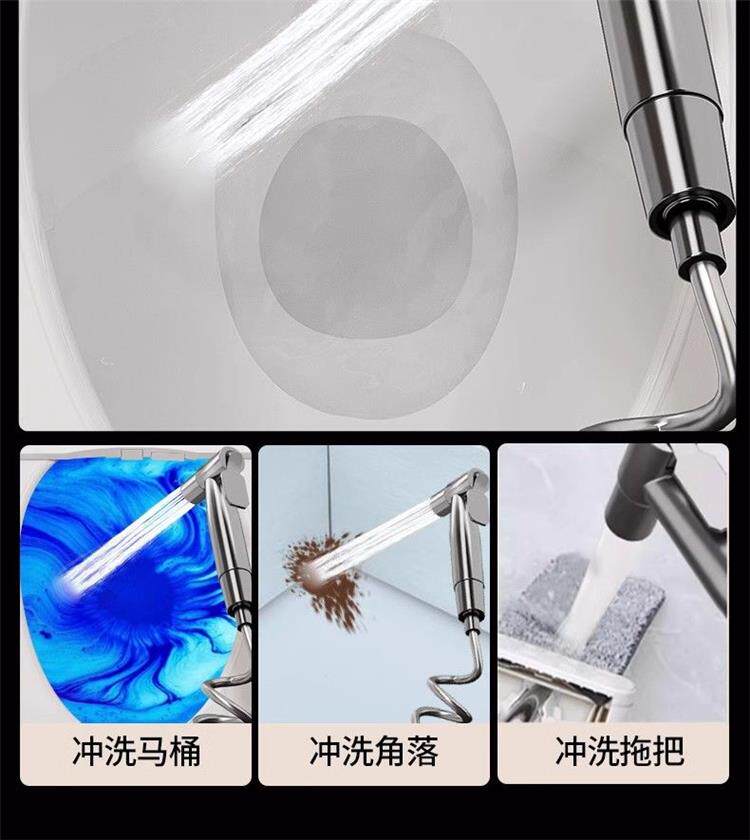 冲洗马桶

冲洗角落

冲洗拖把