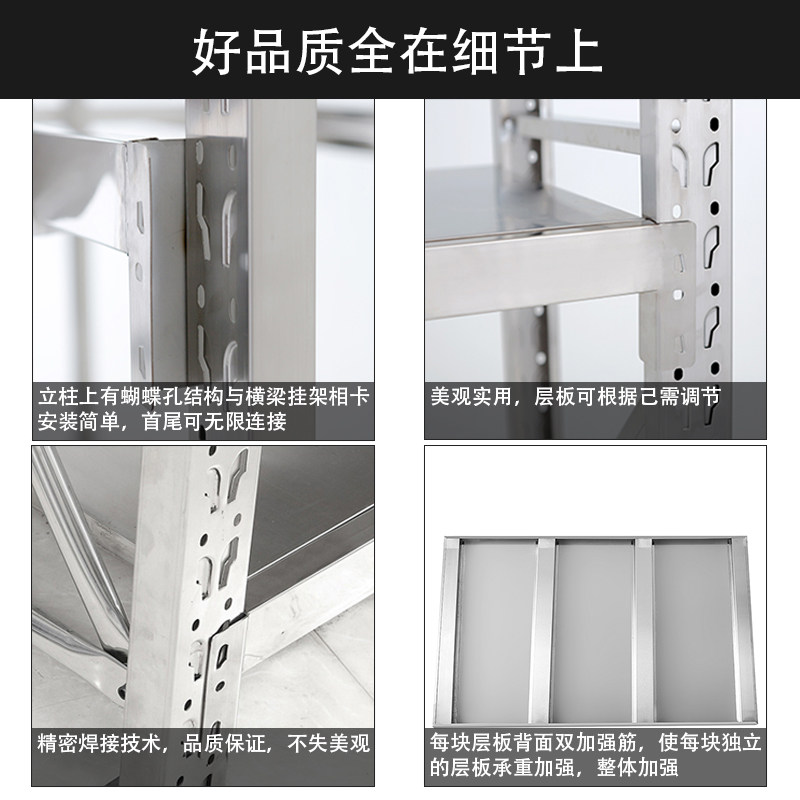 好品质全在细节上

立柱上有蝴蝶孔结构与横梁挂架相卡安装简单，首尾可无限连接

美观实用，层板可根据己需调节

精密焊接技术，品质保证，不失美观

每块层板背面双加强筋，使每块独立的层板承重加强，整体加强