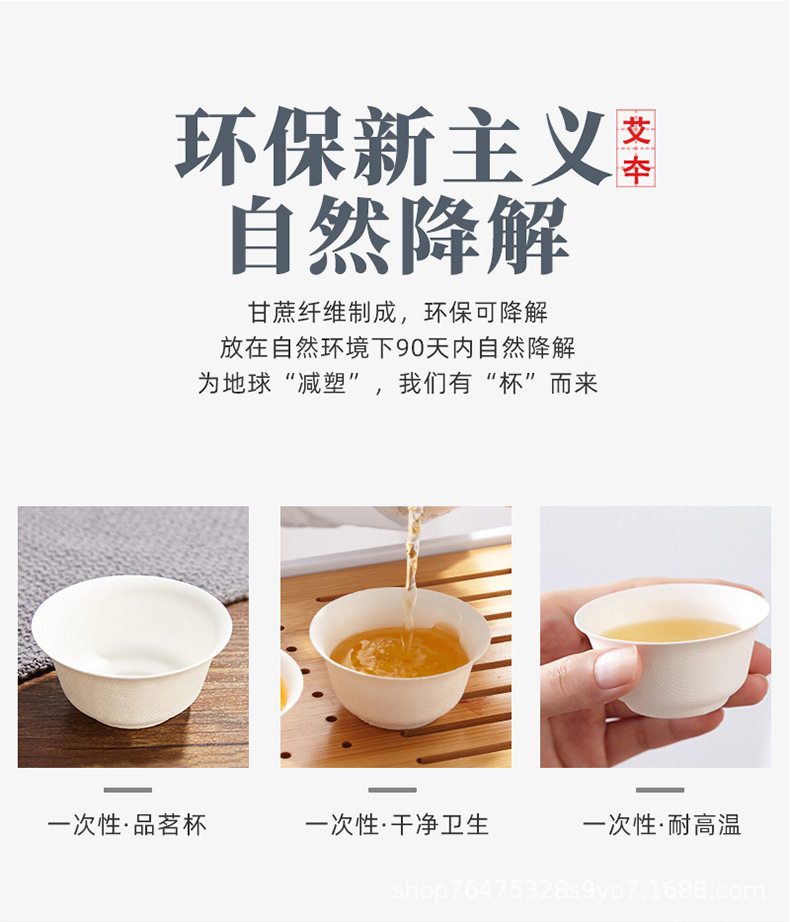 环保新主义
艾夲
自然降解

甘蔗纤维制成，环保可降解
放在自然环境下90天内自然降解
为地球“减塑”，我们有“杯”而来

一次性·品茗杯

一次性·干净卫生

一次性·耐高温

shop7647532859yo7.1688.com