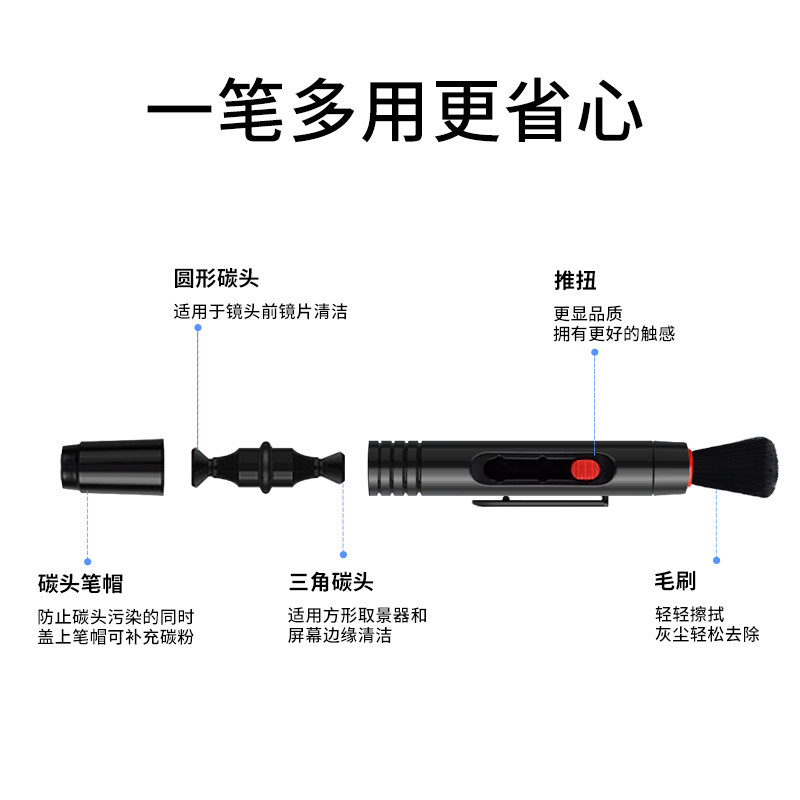 一笔多用更省心

圆形碳头
适用于镜头前镜片清洁

推扭
更显品质
拥有更好的触感

碳头笔帽
防止碳头污染的同时
盖上笔帽可补充碳粉

三角碳头
适用方形取景器和
屏幕边缘清洁

毛刷
轻轻擦拭
灰尘轻松去除