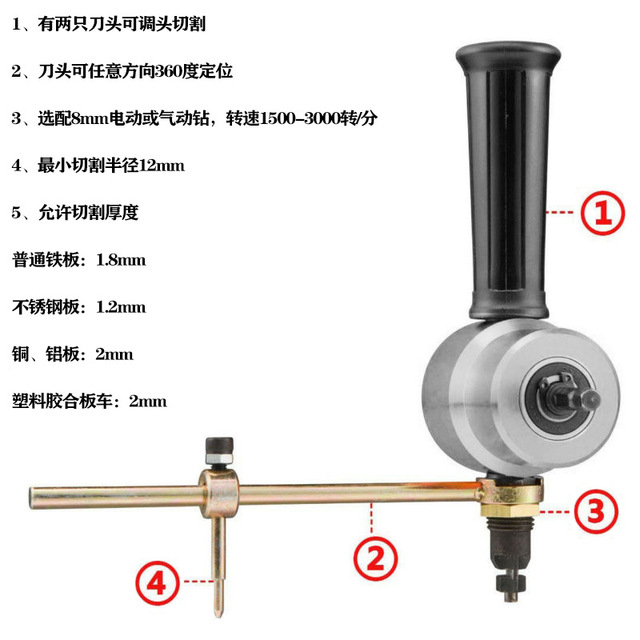 1、有两只刀头可调头切割

2、刀头可任意方向360度定位

3、选配8mm电动或气动钻，转速1500-3000转/分

4、最小切割半径12mm

5、允许切割厚度

普通铁板：1.8mm

不锈钢板：1.2mm

铜、铝板：2mm

塑料胶合板车：2mm

①

②

③

④