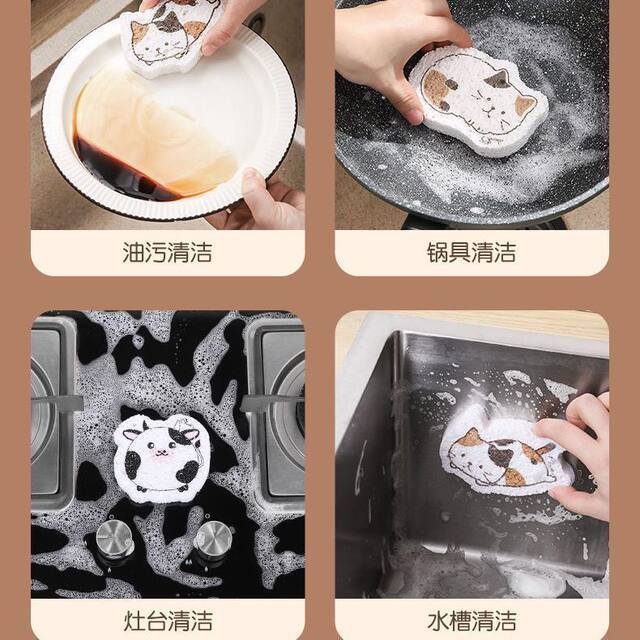 油污清洁

锅具清洁

灶台清洁

水槽清洁