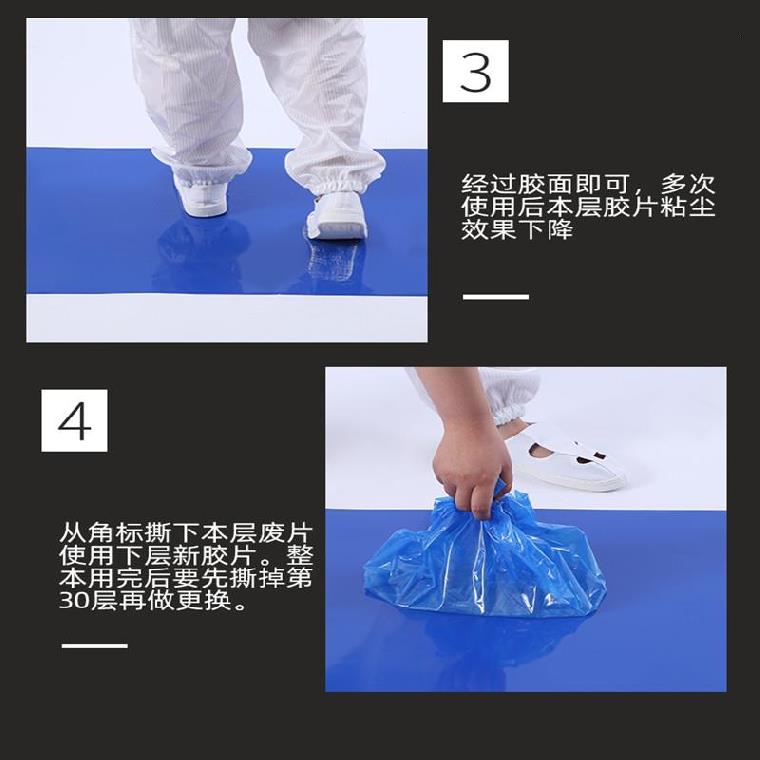 3

经过胶面即可，多次使用后本层胶片粘尘效果下降

4

从角标撕下本层废片使用下层新胶片。整本用完后要先撕掉第30层再做更换。