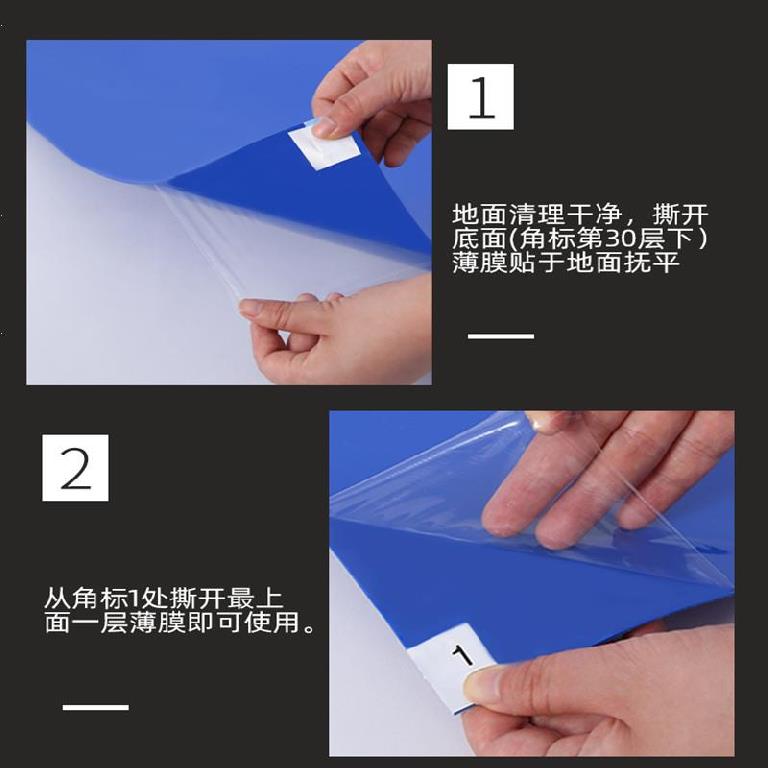 1

地面清理干净，撕开底面(角标第30层下）薄膜贴于地面抚平

2

从角标1处撕开最上面一层薄膜即可使用。

1