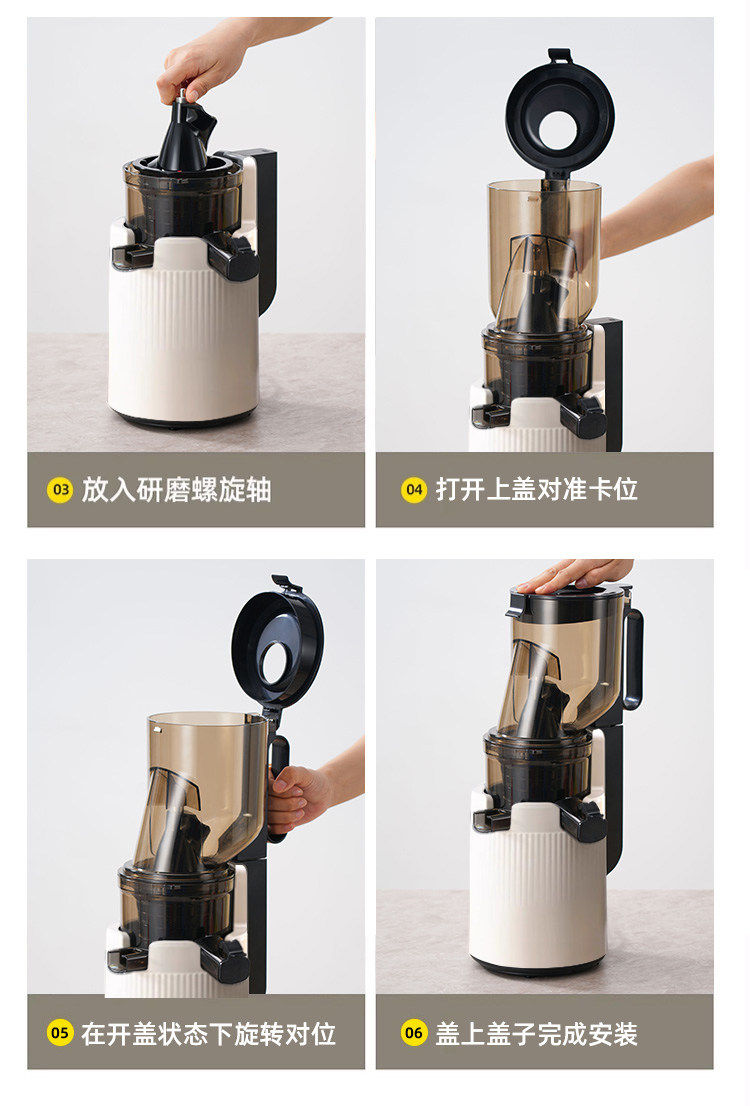 03 放入研磨螺旋轴

04 打开上盖对准卡位

05 在开盖状态下旋转对位

06 盖上盖子完成安装