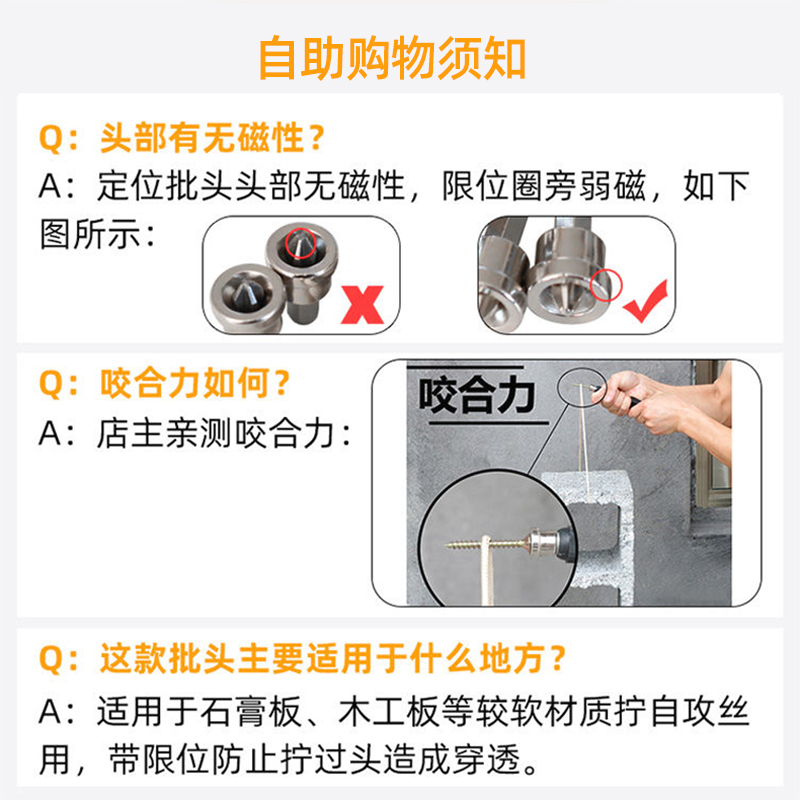 自助购物须知

Q：头部有无磁性？

A：定位批头头部无磁性，限位圈旁弱磁，如下图所示：

Q：咬合力如何？

A：店主亲测咬合力：

咬合力

Q：这款批头主要适用于什么地方？

A：适用于石膏板、木工板等较软材质拧自攻丝用，带限位防止拧过头造成穿透。