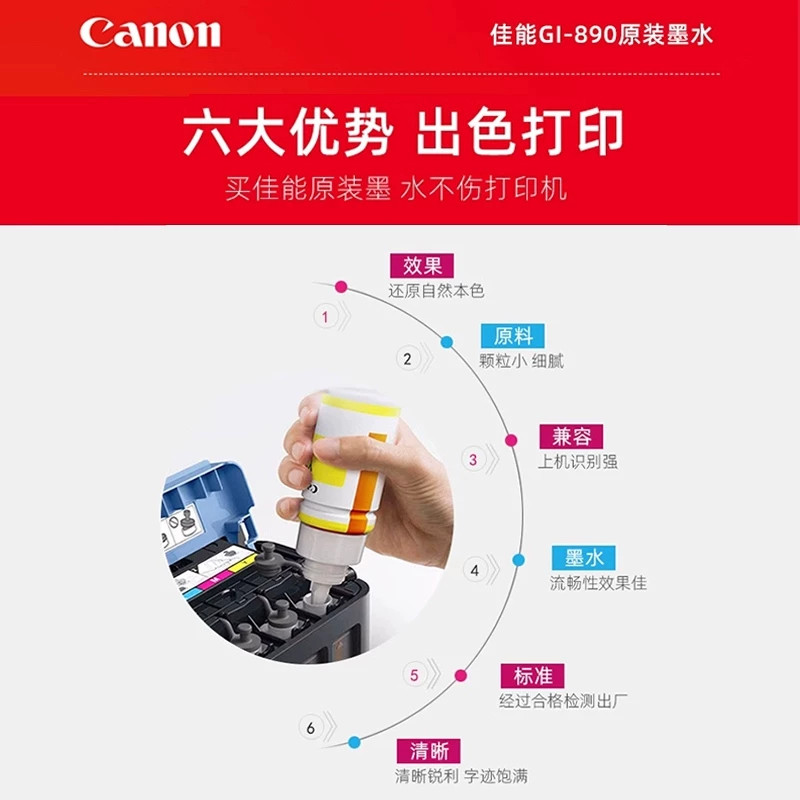 Canon
佳能GI-890原装墨水

六大优势 出色打印
买佳能原装墨 水不伤打印机

1
效果
还原自然本色

2
原料
颗粒小 细腻

3
兼容
上机识别强

4
墨水
流畅性效果佳

5
标准
经过合格检测出厂

6
清晰
清晰锐利 字迹饱满