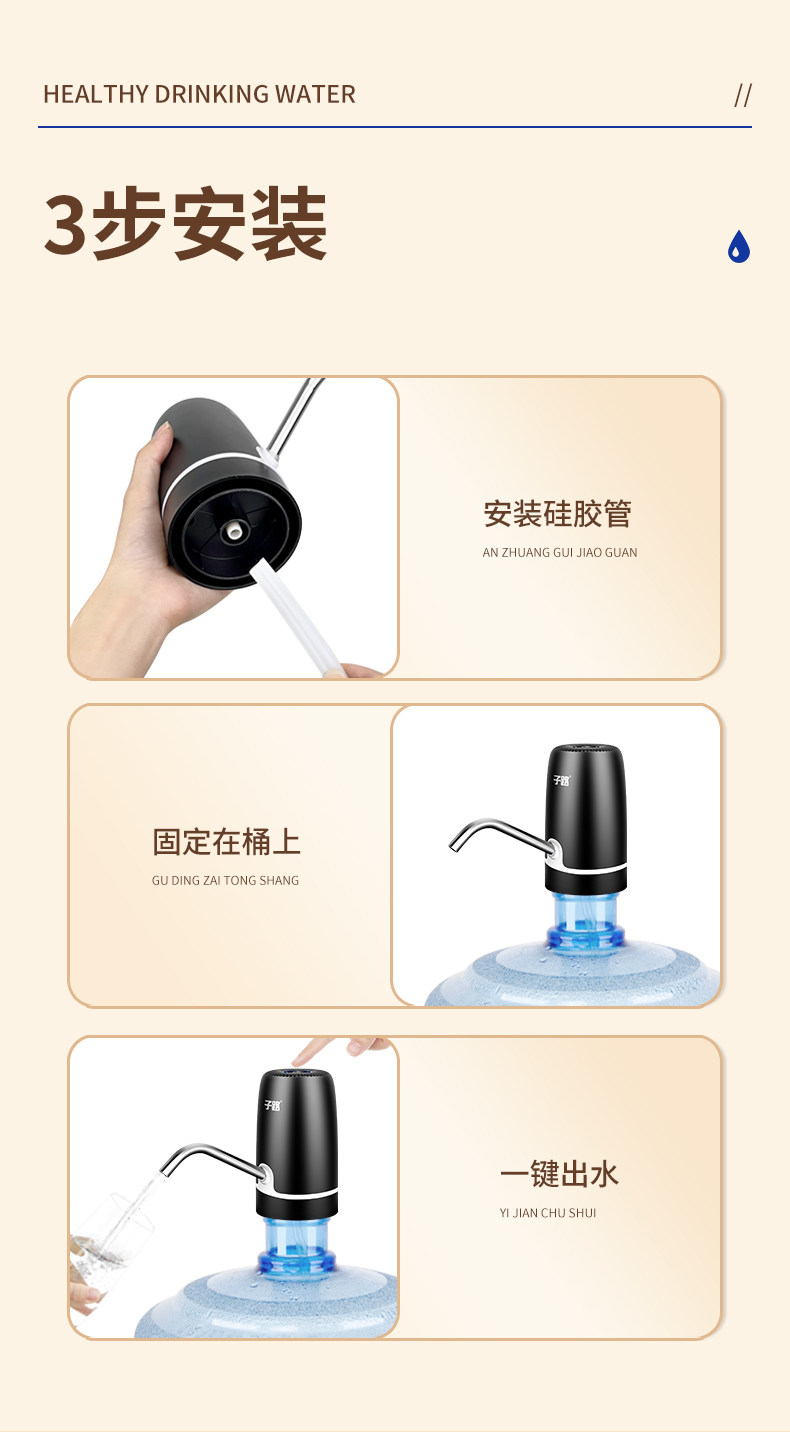 HEALTHY DRINKING WATER //

3步安装

安装硅胶管
AN ZHUANG GUI JIAO GUAN

固定在桶上
GU DING ZAI TONG SHANG

子路

一键出水
YI JIAN CHU SHUI

子路