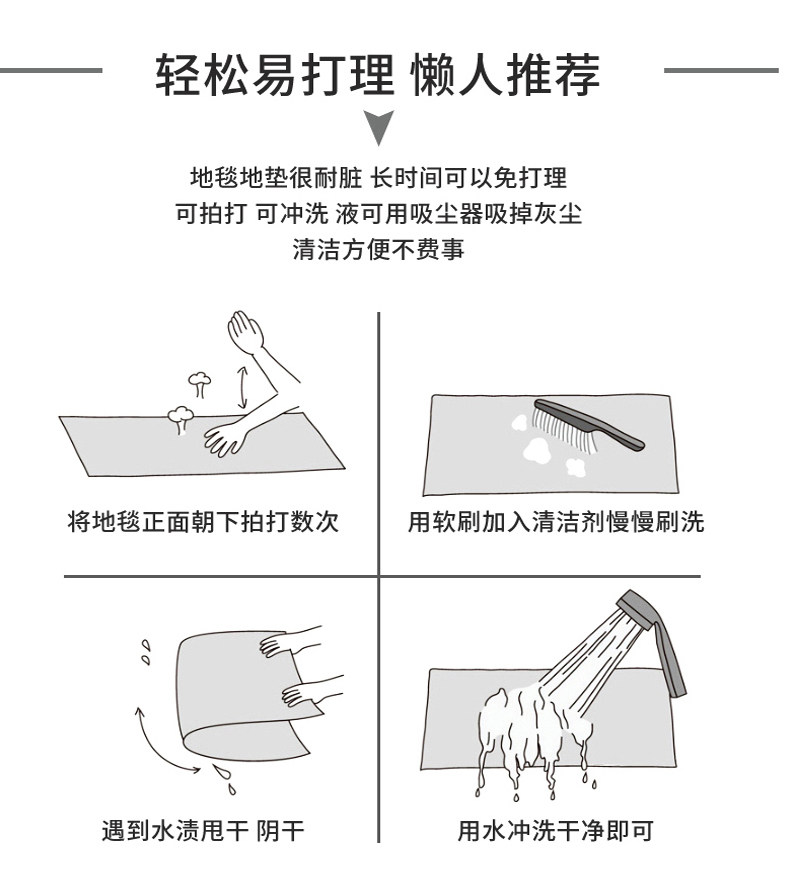 轻松易打理 懒人推荐

地毯地垫很耐脏 长时间可以免打理
可拍打 可冲洗 液可用吸尘器吸掉灰尘
清洁方便不费事

将地毯正面朝下拍打数次

用软刷加入清洁剂慢慢刷洗

遇到水渍甩干 阴干

用水冲洗干净即可