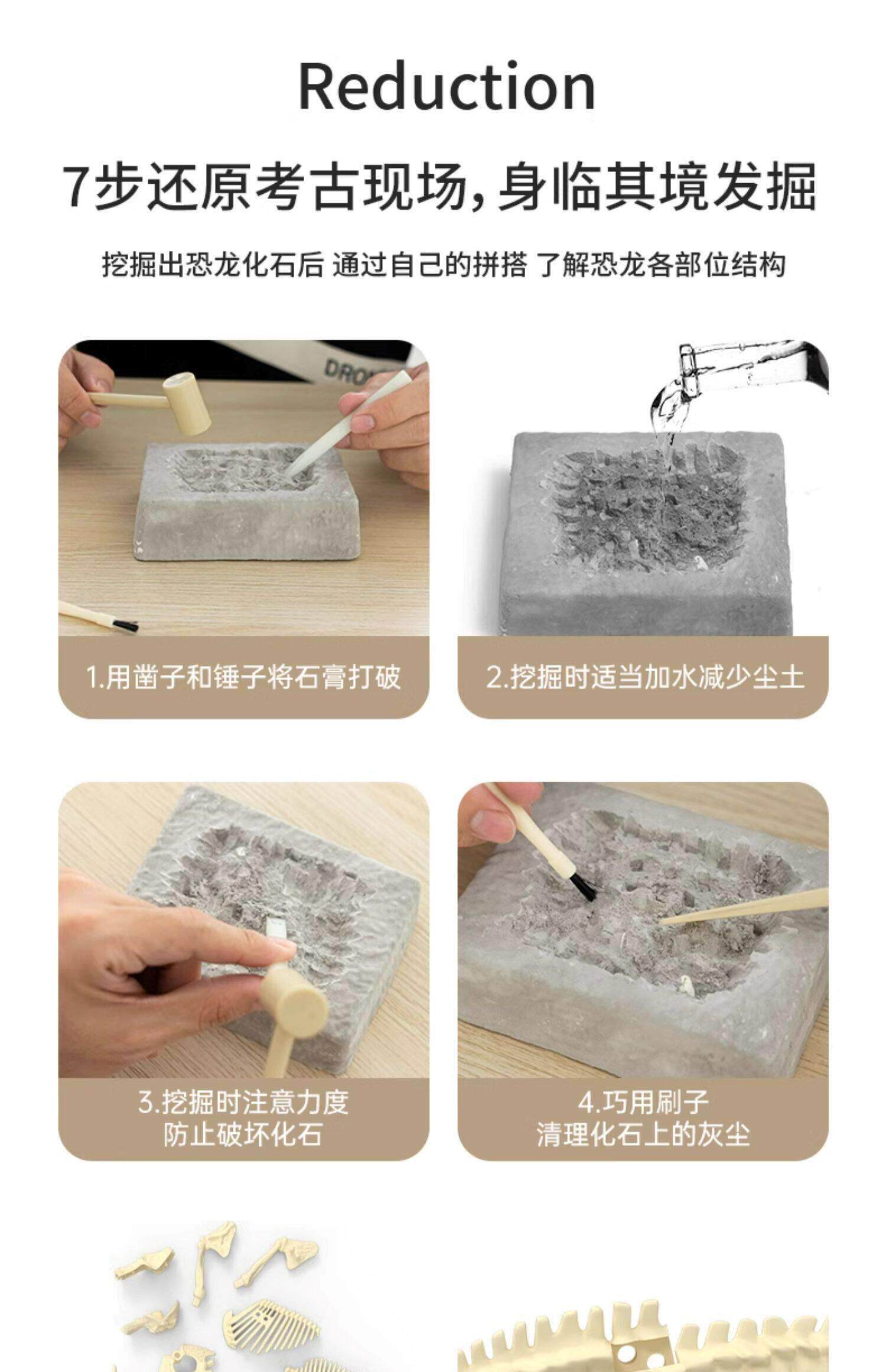 Reduction

7步还原考古现场，身临其境发掘

挖掘出恐龙化石后 通过自己的拼搭 了解恐龙各部位结构

1.用凿子和锤子将石膏打破

2.挖掘时适当加水减少尘土

3.挖掘时注意力度
防止破坏化石

4.巧用刷子
清理化石上的灰尘