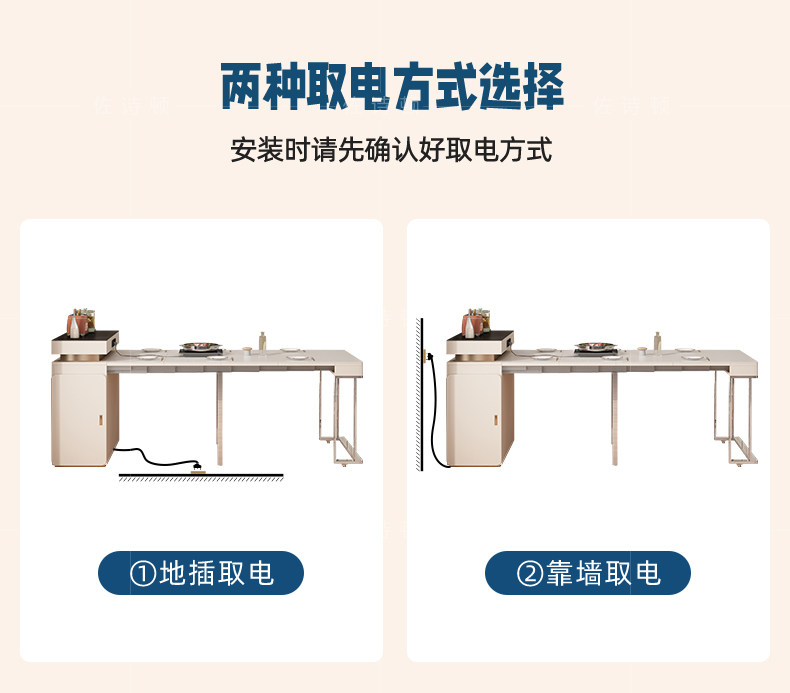 两种取电方式选择

安装时请先确认好取电方式

①地插取电

②靠墙取电