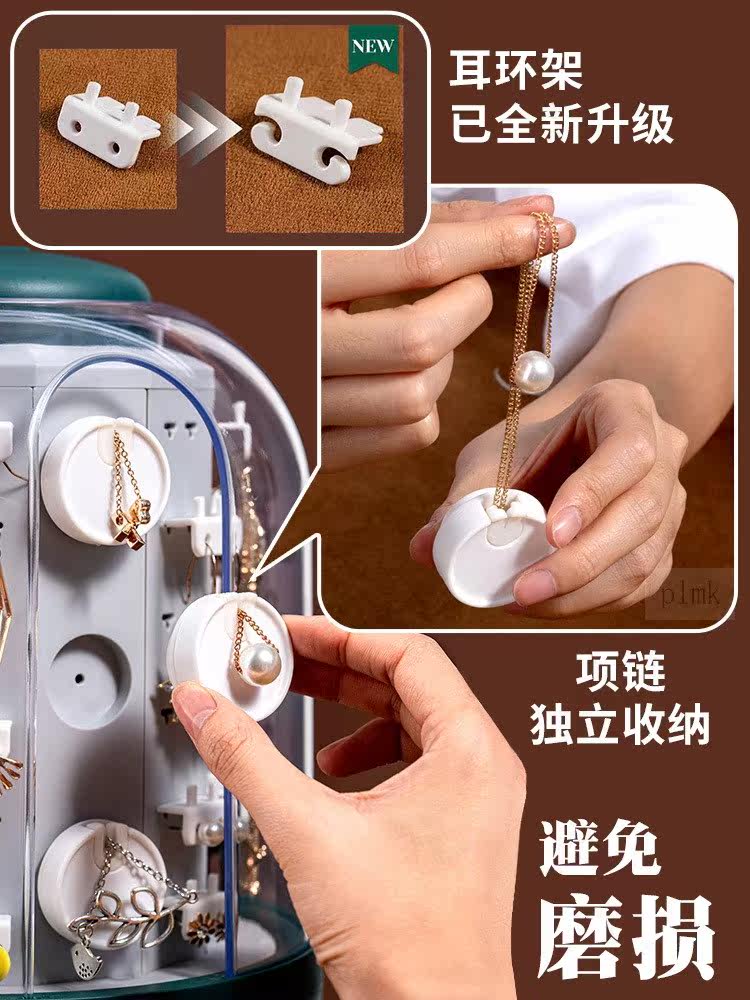 NEW

耳环架
已全新升级

plmk

项链
独立收纳

避免
磨损