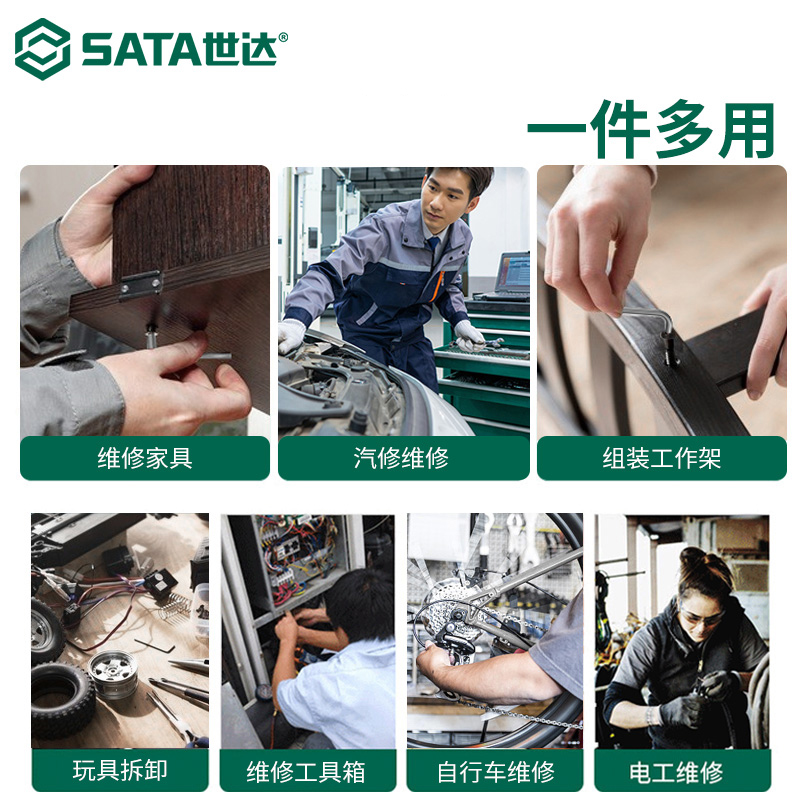 SATA世达®

一件多用

维修家具

汽修维修

组装工作架

玩具拆卸

维修工具箱

自行车维修

电工维修