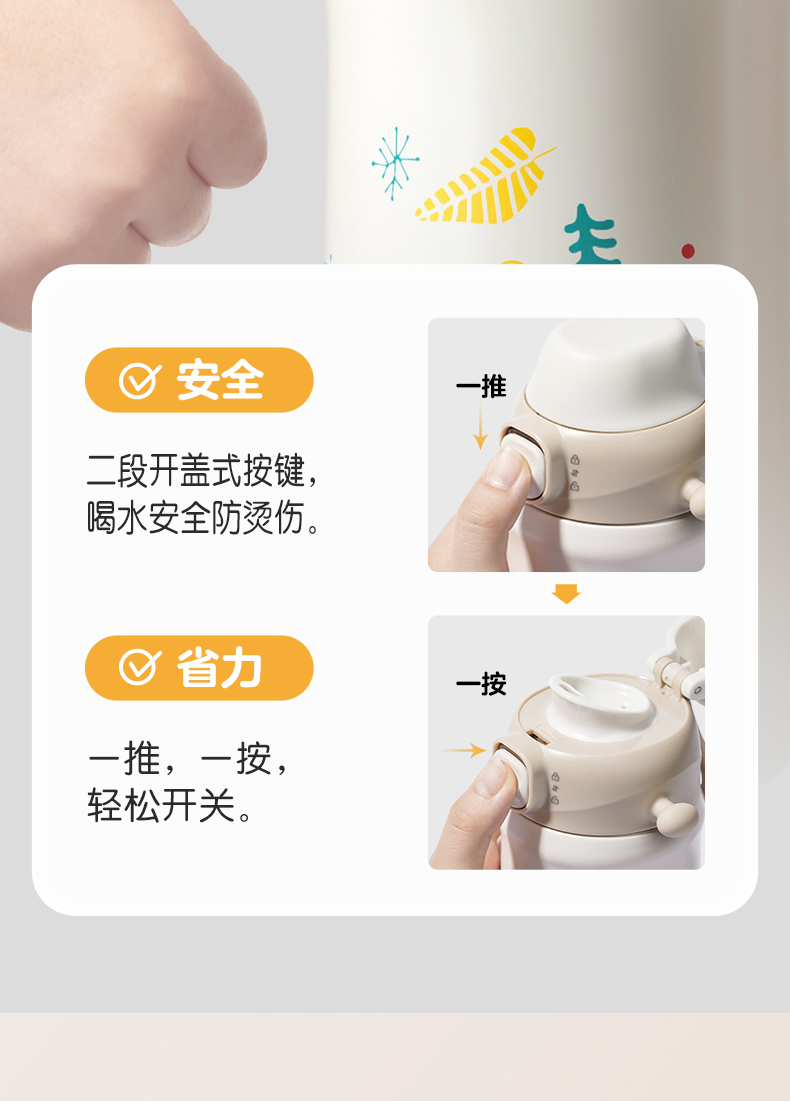 安全

二段开盖式按键，喝水安全防烫伤。

一推

省力

一推，一按，轻松开关。

一按