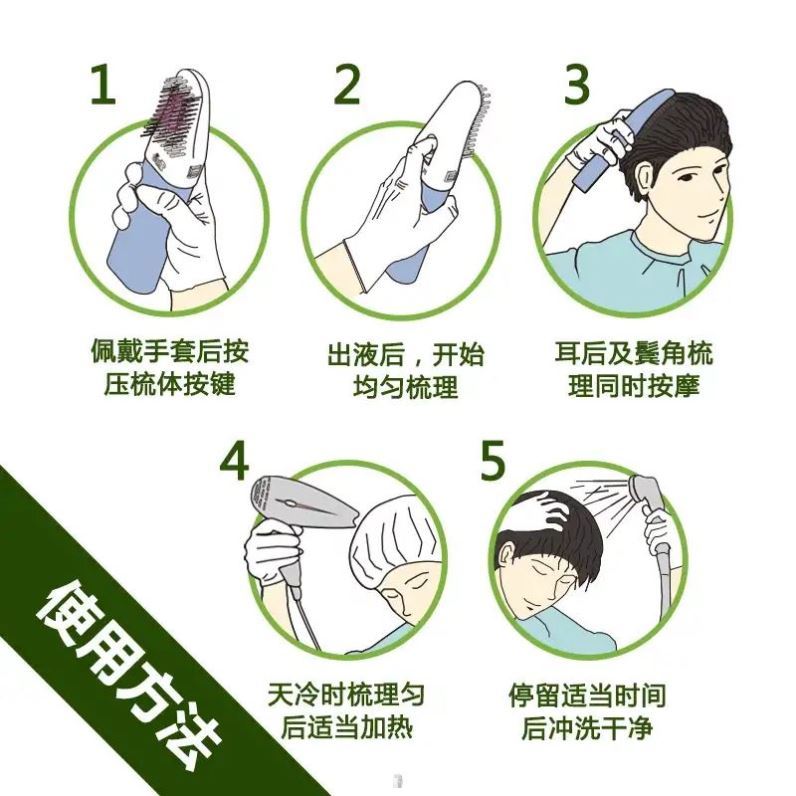 1

佩戴手套后按压梳体按键

2

出液后，开始均匀梳理

3

耳后及鬓角梳理同时按摩

4

天冷时梳理匀后适当加热

5

停留适当时间后冲洗干净

使用方法